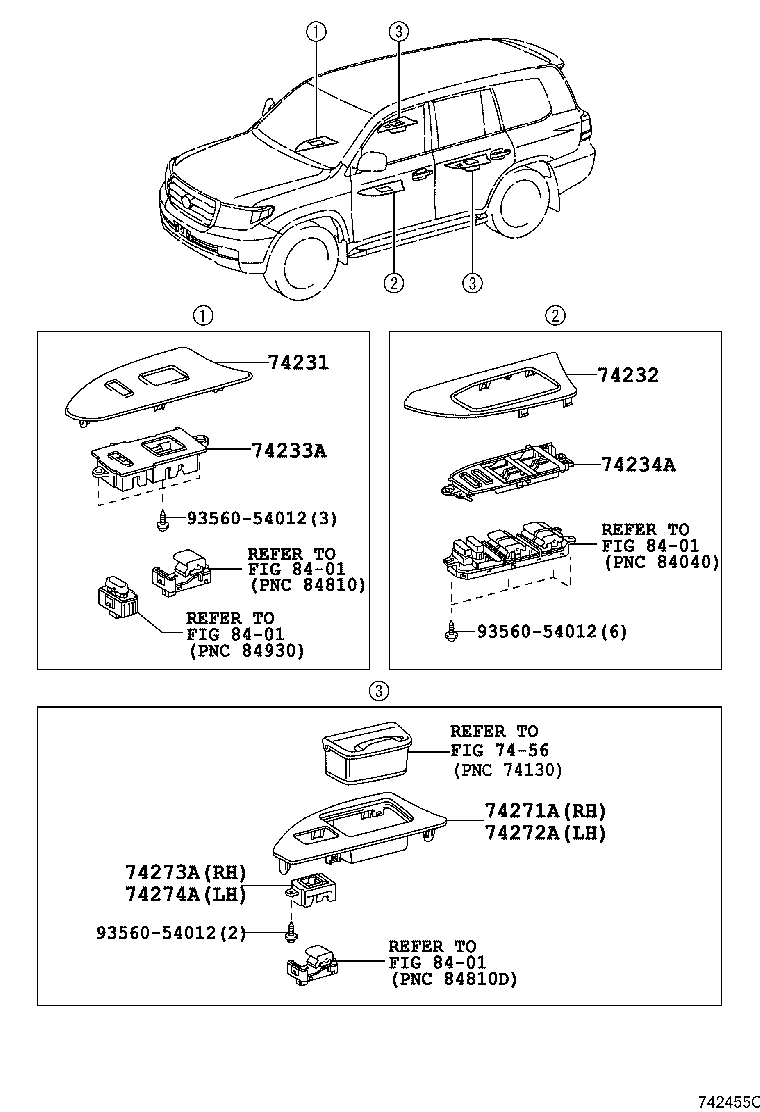 ①
③
②
③

①
74231
74233A
93560-54012(3)
REFER TO
FIG 84-01
(PNC 84810)
REFER TO
FIG 84-01
(PNC 84930)

②
74232
74234A
REFER TO
FIG 84-01
(PNC 84040)
93560-54012(6)

③
REFER TO
FIG 74-56
(PNC 74130)
74271A(RH)
74272A(LH)
74273A(RH)
74274A(LH)
93560-54012(2)
REFER TO
FIG 84-01
(PNC 84810D)

742455C