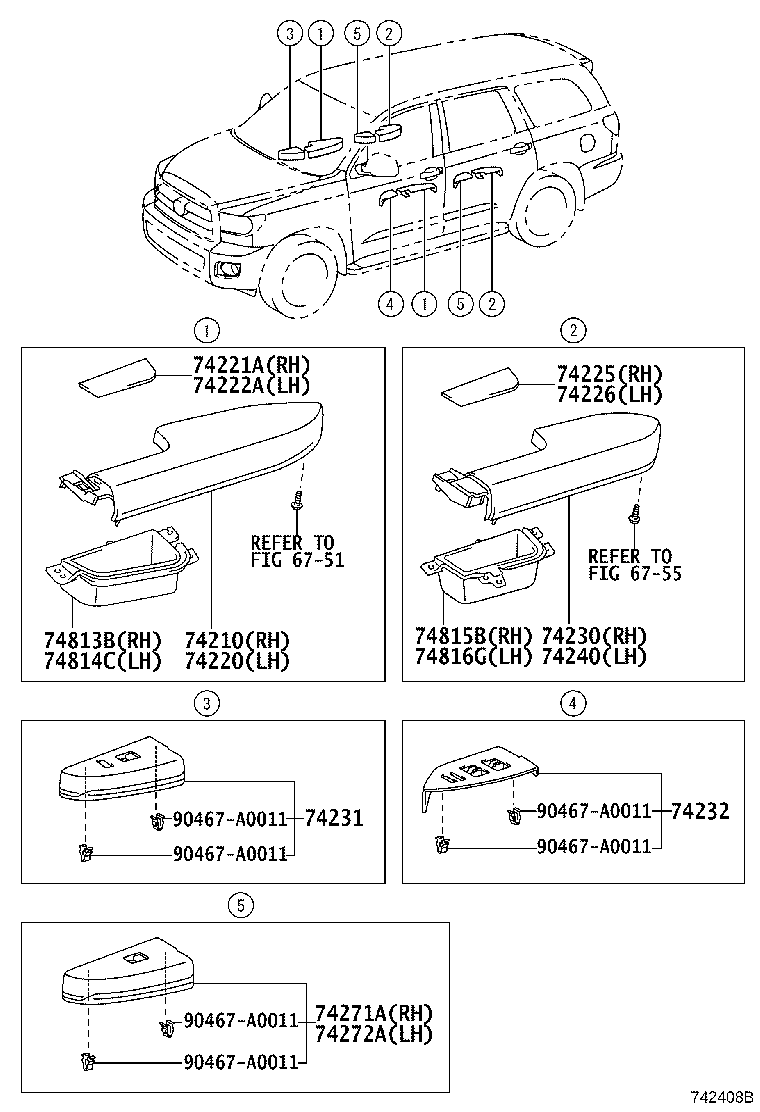 3 1 5 2

4 1 5 2

1

74221A(RH)
74222A(LH)

REFER TO
FIG 67-51

74813B(RH)
74814C(LH)

74210(RH)
74220(LH)

2

74225(RH)
74226(LH)

REFER TO
FIG 67-55

74815B(RH)
74816G(LH)

74230(RH)
74240(LH)

3

90467-A0011
74231
90467-A0011

4

90467-A0011
74232
90467-A0011

5

90467-A0011
74271A(RH)
74272A(LH)
90467-A0011

742408B