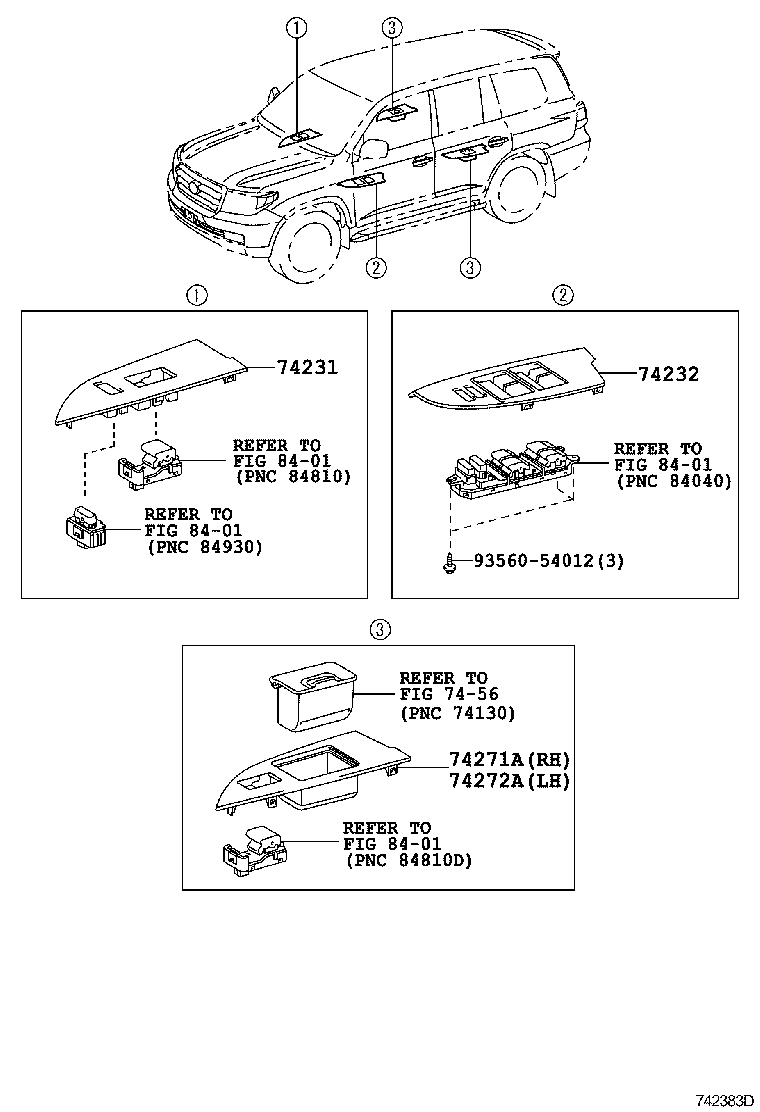 ①
③
②
③

①
74231
REFER TO
FIG 84-01
(PNC 84810)
REFER TO
FIG 84-01
(PNC 84930)

②
74232
REFER TO
FIG 84-01
(PNC 84040)
93560-54012(3)

③
REFER TO
FIG 74-56
(PNC 74130)
74271A(RH)
74272A(LH)
REFER TO
FIG 84-01
(PNC 84810D)

742383D