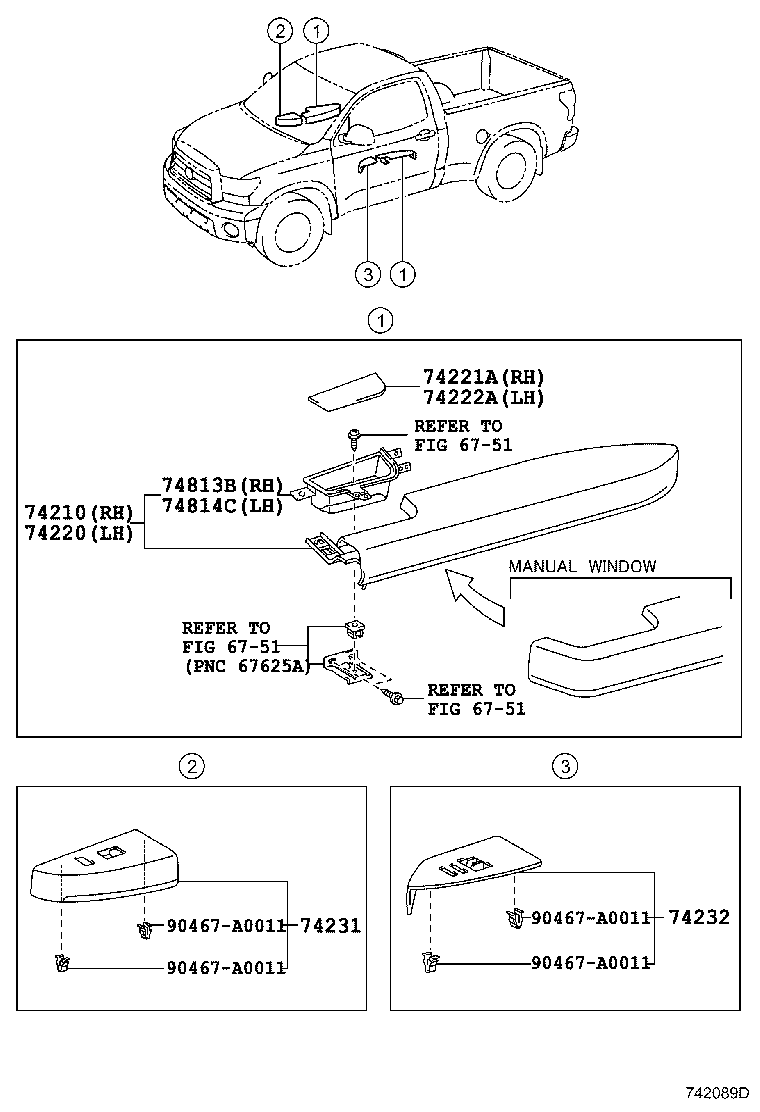 2
1
3
1
1

74221A(RH)
74222A(LH)
REFER TO
FIG 67-51
74813B(RH)
74814C(LH)
74210(RH)
74220(LH)
MANUAL WINDOW
REFER TO
FIG 67-51
(PNC 67625A)
REFER TO
FIG 67-51

2
90467-A0011
74231
90467-A0011

3
90467-A0011
74232
90467-A0011

742089D