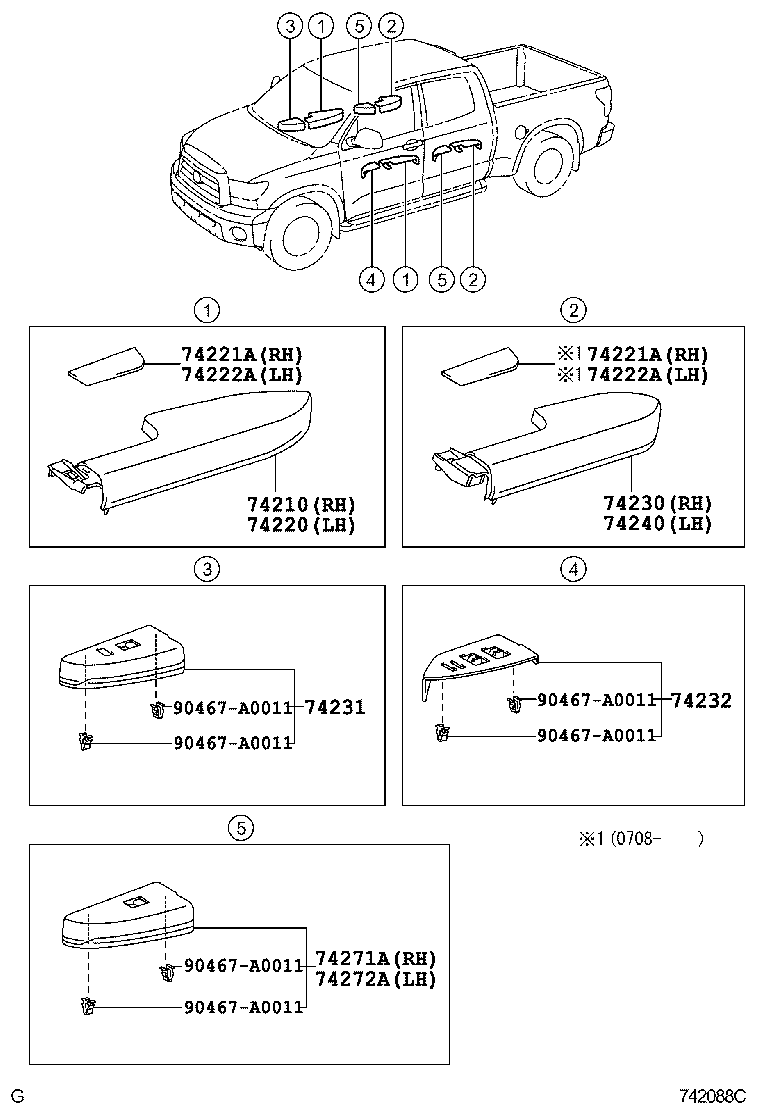 3 1 5 2

4 1 5 2

1

74221A(RH)
74222A(LH)

74210(RH)
74220(LH)

2

※1 74221A(RH)
※1 74222A(LH)

74230(RH)
74240(LH)

3

90467-A0011
74231
90467-A0011

4

90467-A0011
74232
90467-A0011

5

※1 (0708- )

90467-A0011
74271A(RH)
74272A(LH)
90467-A0011

G

742088C