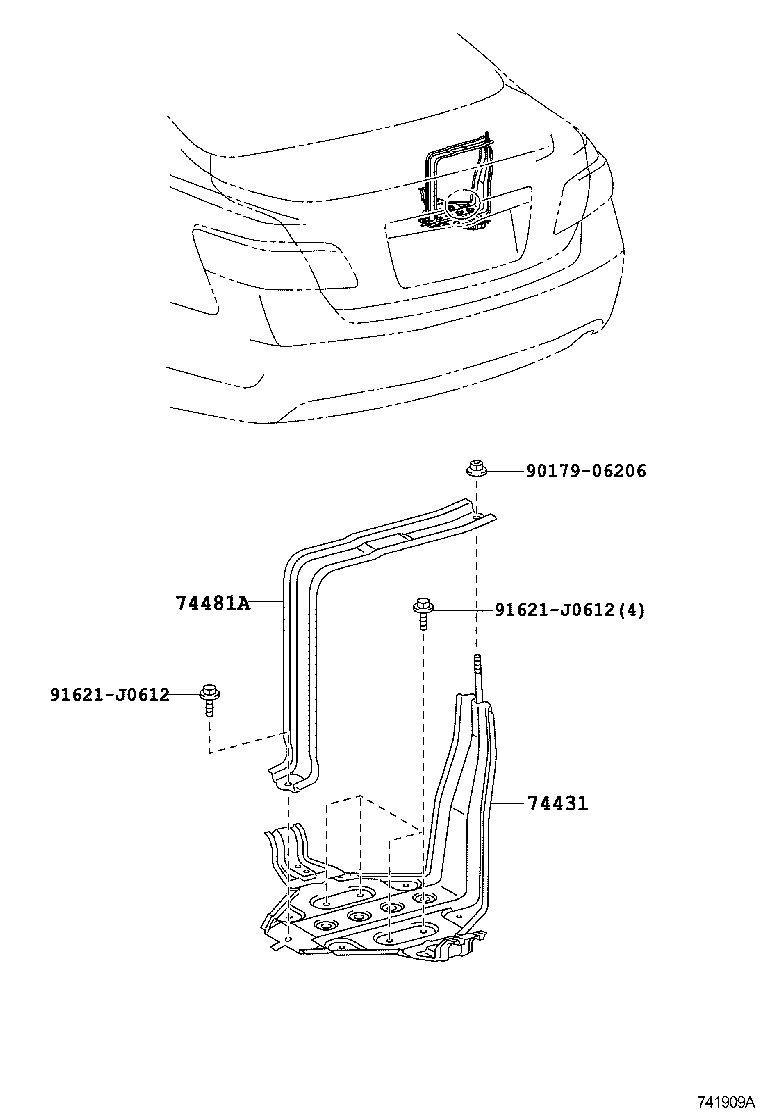 90179-06206

74481A

91621-J0612(4)

91621-J0612

74431

741909A