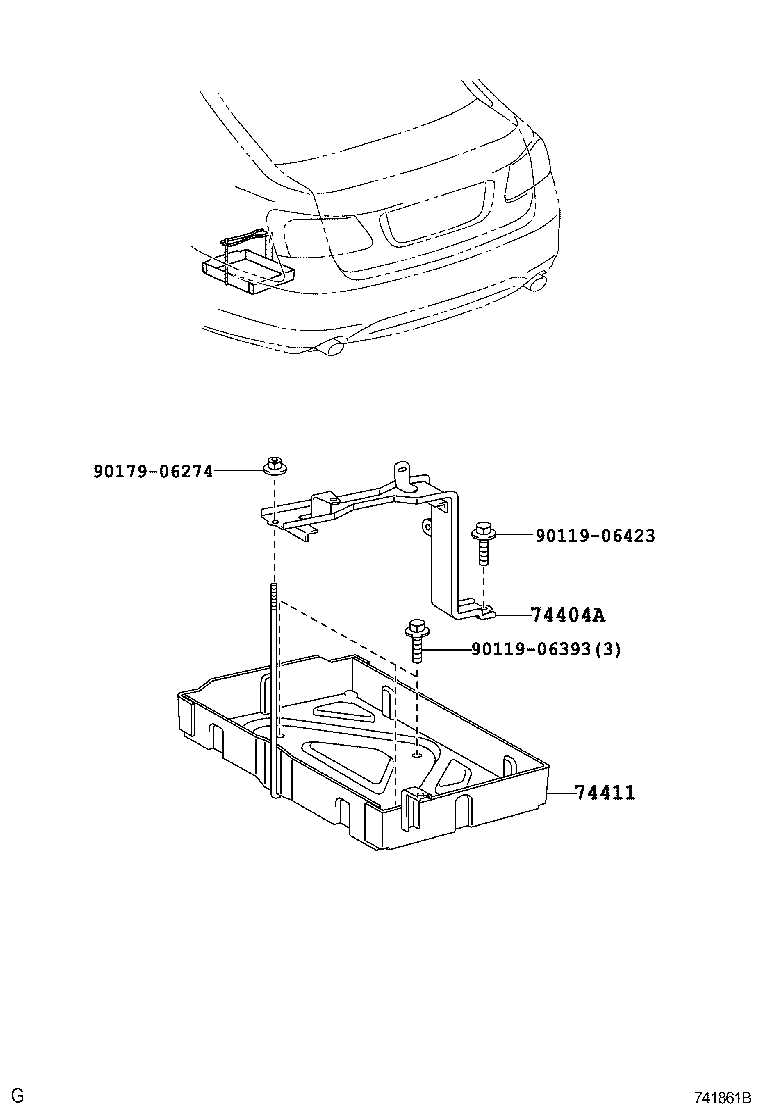 90179-06274
90119-06423
74404A
90119-06393(3)
74411
G
741861B