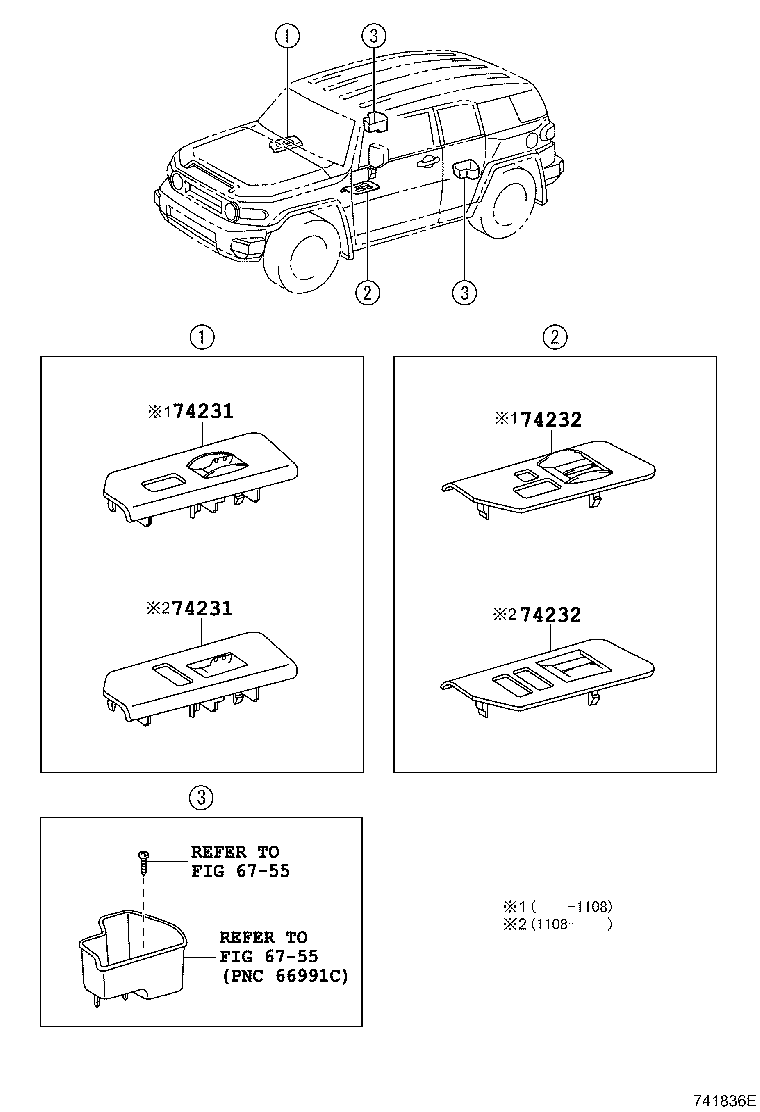 ①
③
②
③

①
※1 74231
※2 74231

②
※1 74232
※2 74232

③
REFER TO FIG 67-55

REFER TO FIG 67-55 (PNC 66991C)

※1 (　　-1108)
※2 (1108-　　)

741836E