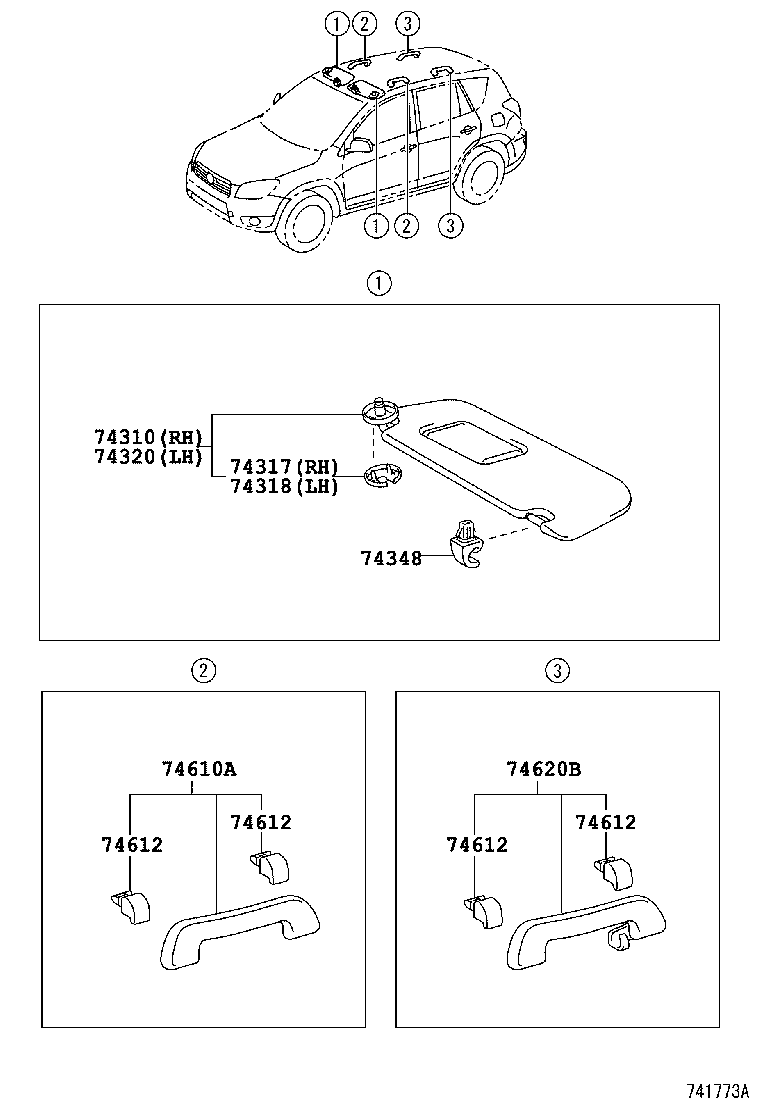 1 2 3

1 2 3

1

74310(RH)
74320(LH)

74317(RH)
74318(LH)

74348

2

74610A

74612

74612

3

74620B

74612

74612

741773A