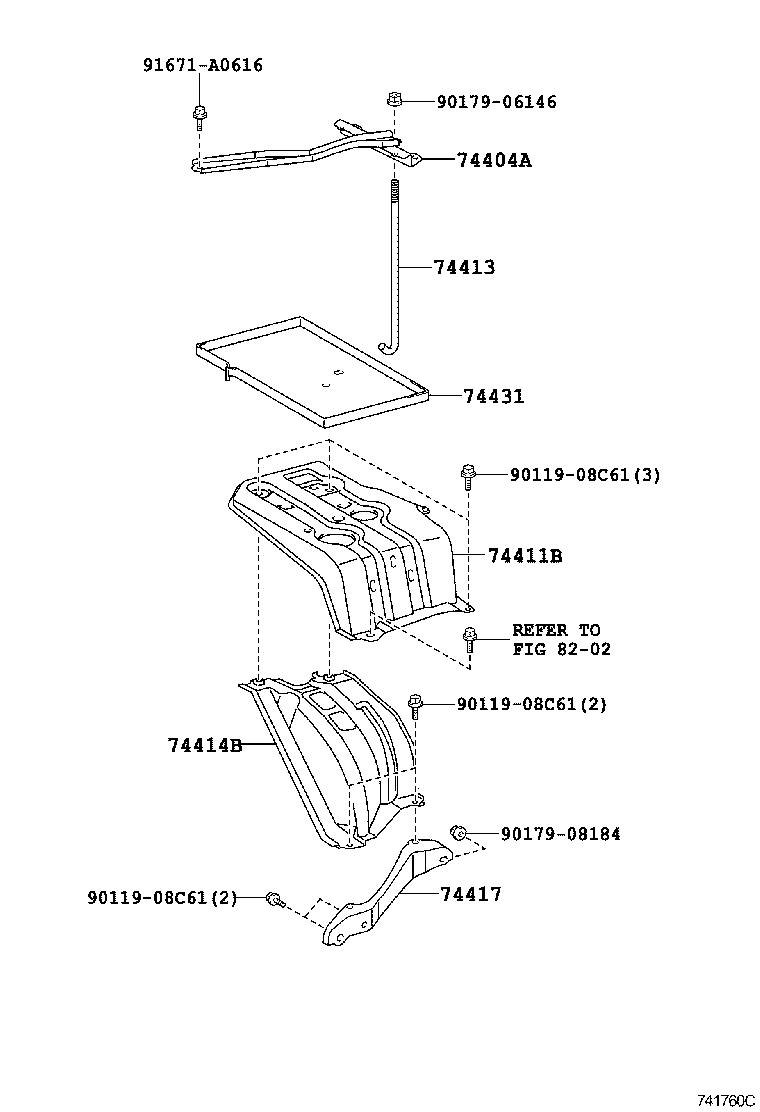 91671-A0616
90179-06146
74404A
74413
74431
90119-08C61(3)
74411B
REFER TO
FIG 82-02
90119-08C61(2)
74414B
90179-08184
90119-08C61(2)
74417
741760C