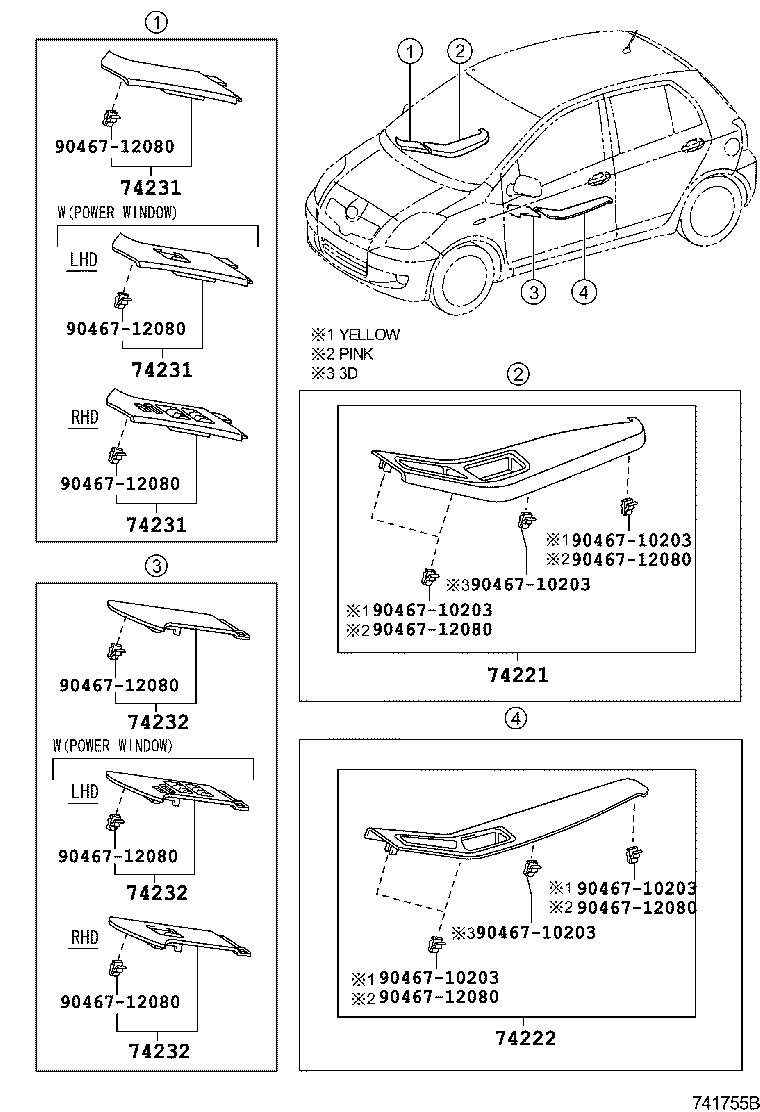 ①

90467-12080

74231

W(POWER WINDOW)

LHD

90467-12080

74231

RHD

90467-12080

74231

③

90467-12080

74232

W(POWER WINDOW)

LHD

90467-12080

74232

RHD

90467-12080

74232

① ② ③ ④

※1 YELLOW
※2 PINK
※3 3D

②

※1 90467-10203
※2 90467-12080

※3 90467-10203

※1 90467-10203
※2 90467-12080

74221

④

※1 90467-10203
※2 90467-12080

※3 90467-10203

※1 90467-10203
※2 90467-12080

74222

741755B