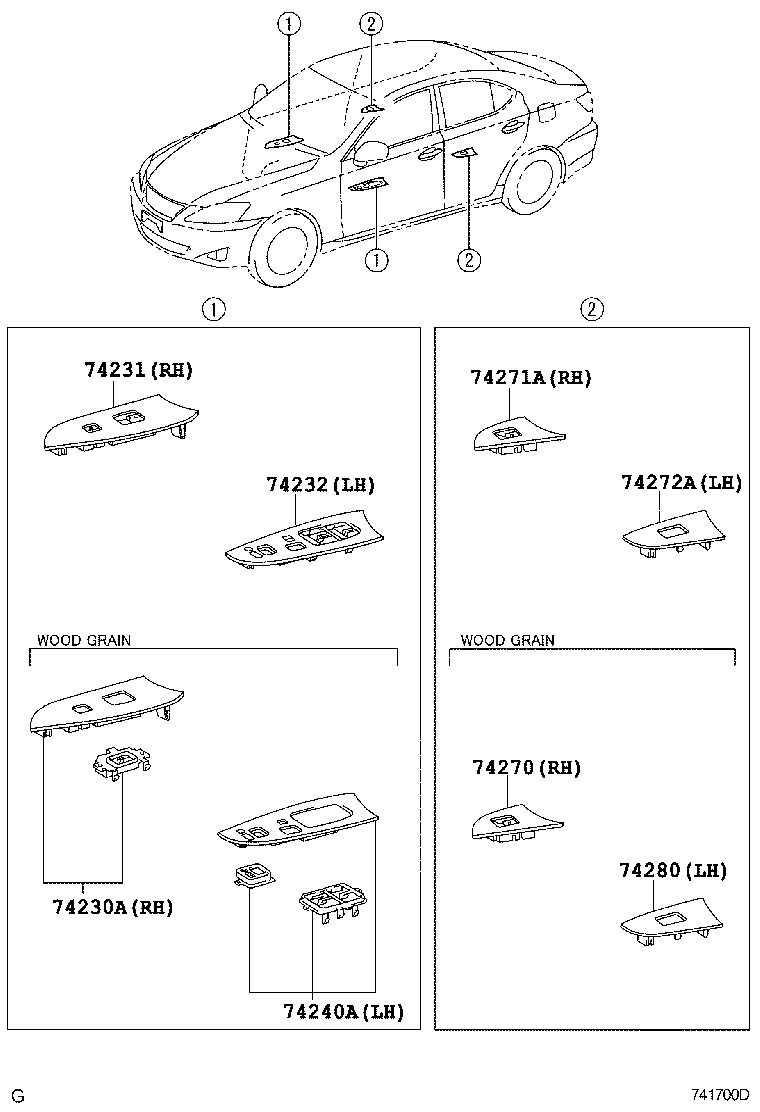 ①
②
①
②

①
74231 (RH)
74232 (LH)
WOOD GRAIN
74230A (RH)
74240A (LH)

②
74271A (RH)
74272A (LH)
WOOD GRAIN
74270 (RH)
74280 (LH)

G
741700D