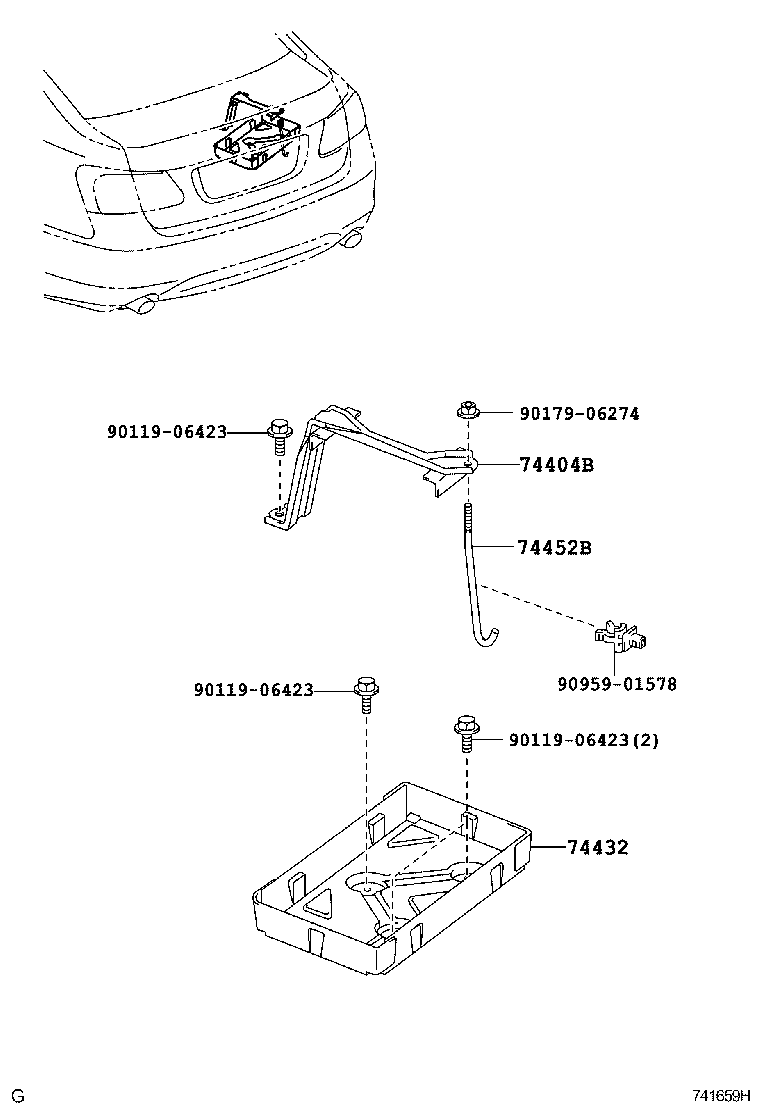 90119-06423
90179-06274
74404B
74452B
90959-01578
90119-06423
90119-06423(2)
74432
G
741659H