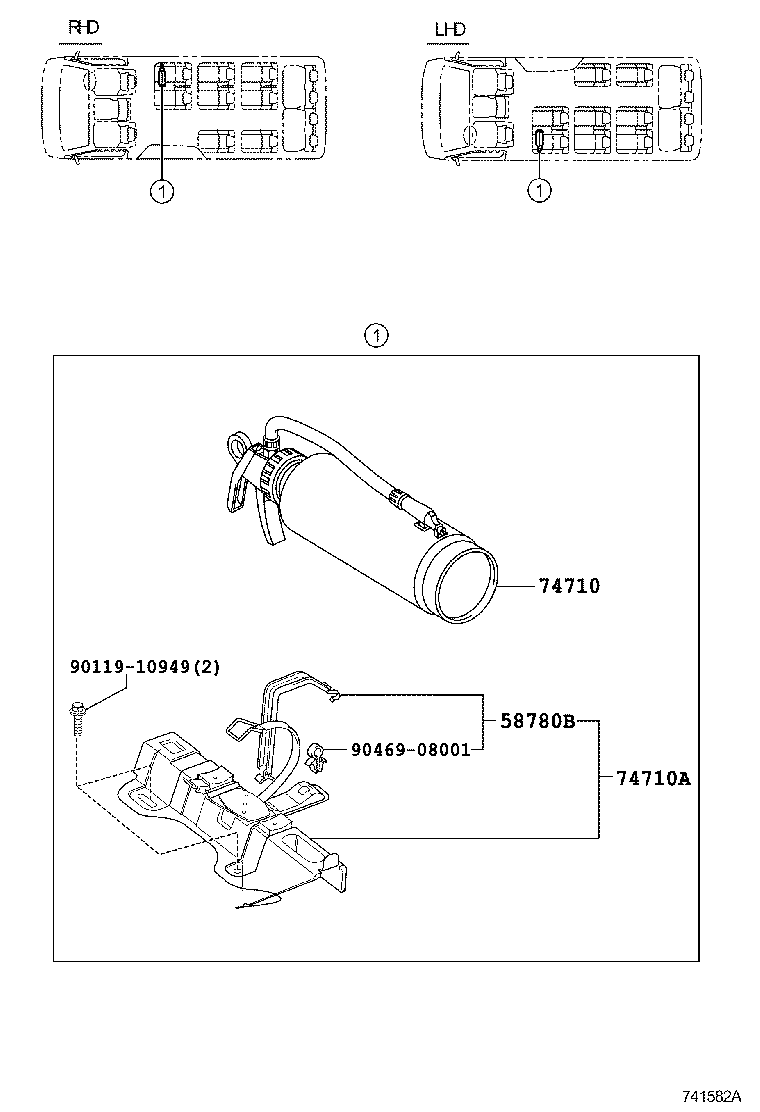 RHD

LHD

①

①

①

74710

90119-10949(2)

58780B

90469-08001

74710A

741582A