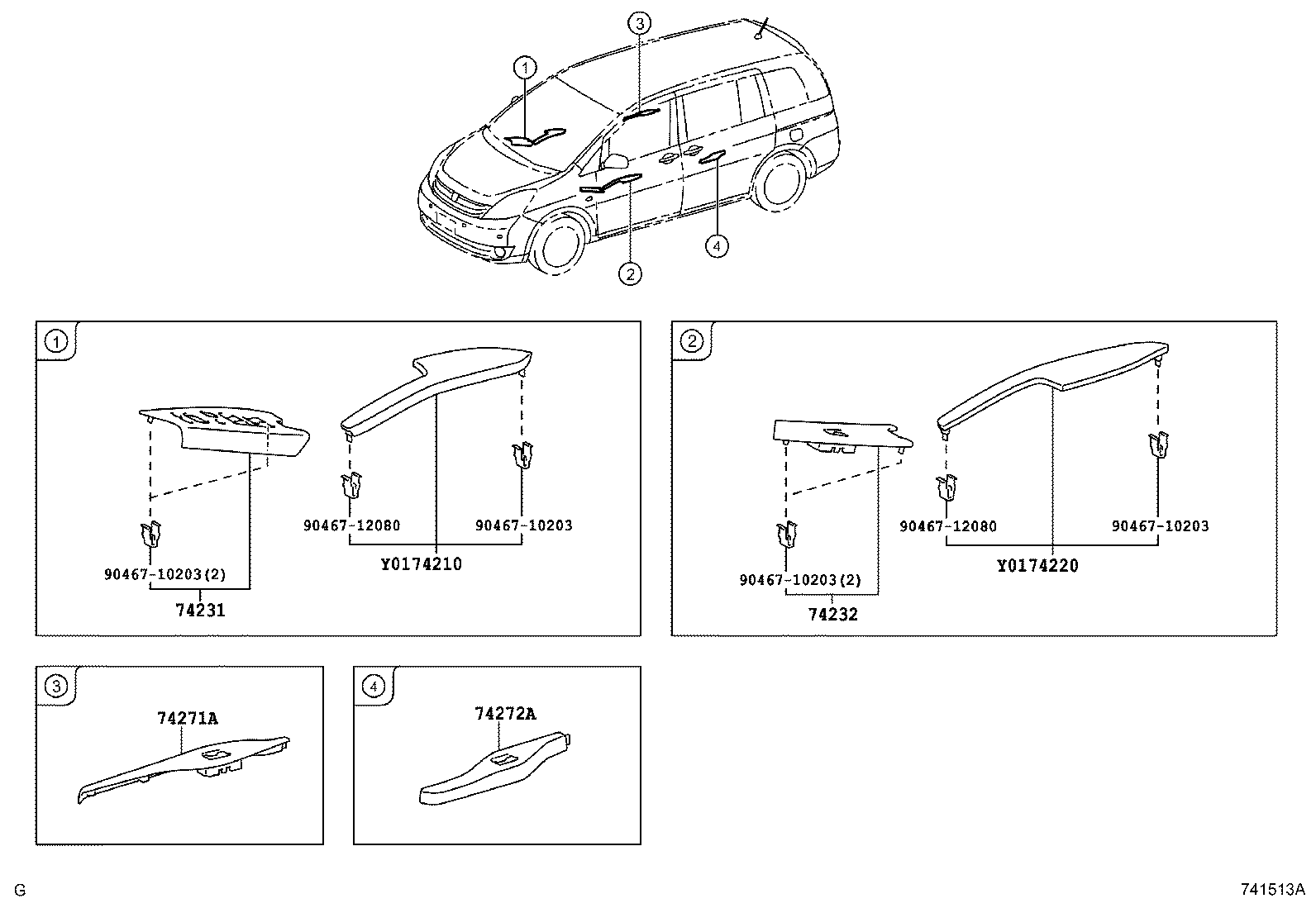 1
3
2
4

1
90467-12080
90467-10203
Y0174210
90467-10203(2)
74231

2
90467-12080
90467-10203
Y0174220
90467-10203(2)
74232

3
74271A

4
74272A

G
741513A