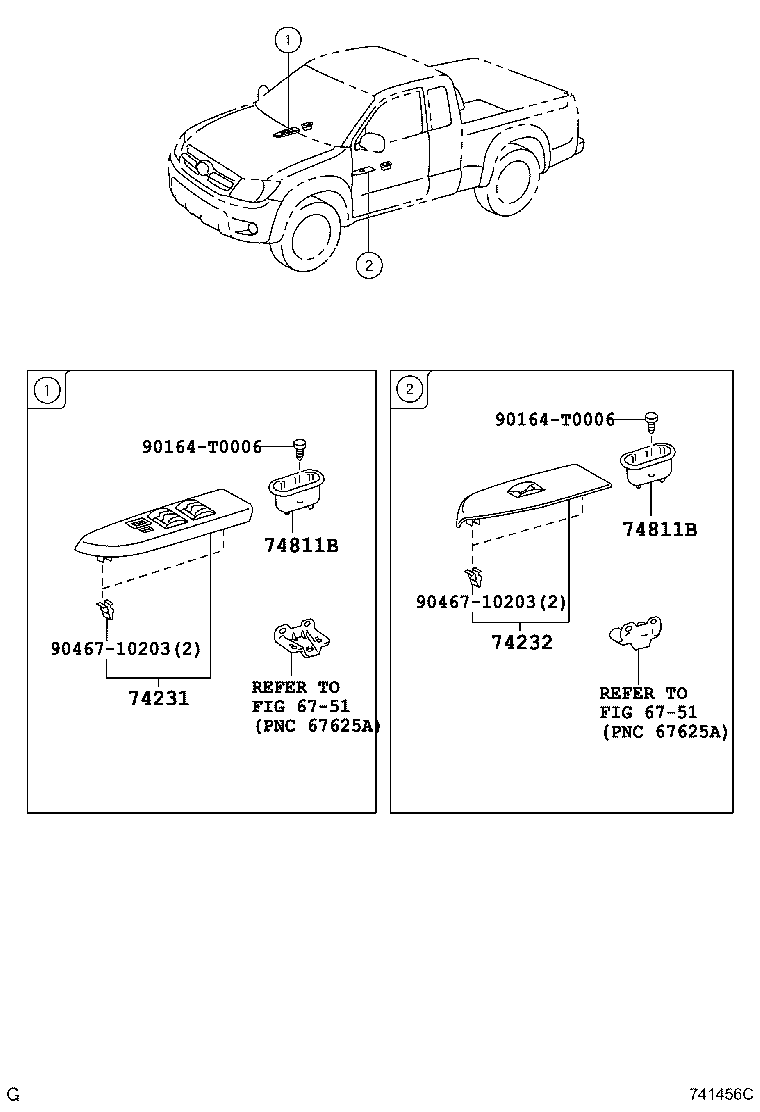 1

2

1

90164-T0006

74811B

90467-10203(2)

74231

REFER TO
FIG 67-51
(PNC 67625A)

2

90164-T0006

74811B

90467-10203(2)

74232

REFER TO
FIG 67-51
(PNC 67625A)

G

741456C