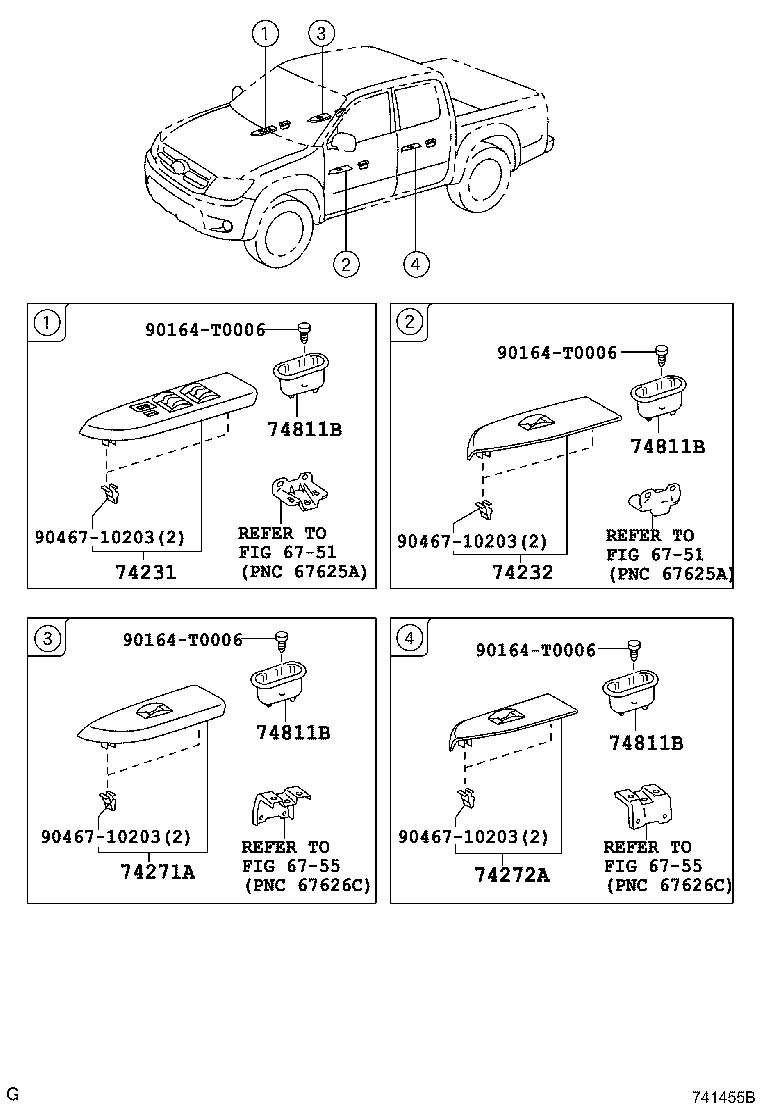 1
3
2
4

1
90164-T0006
74811B
90467-10203(2)
74231
REFER TO
FIG 67-51
(PNC 67625A)

2
90164-T0006
74811B
90467-10203(2)
74232
REFER TO
FIG 67-51
(PNC 67625A)

3
90164-T0006
74811B
90467-10203(2)
74271A
REFER TO
FIG 67-55
(PNC 67626C)

4
90164-T0006
74811B
90467-10203(2)
74272A
REFER TO
FIG 67-55
(PNC 67626C)

G
741455B