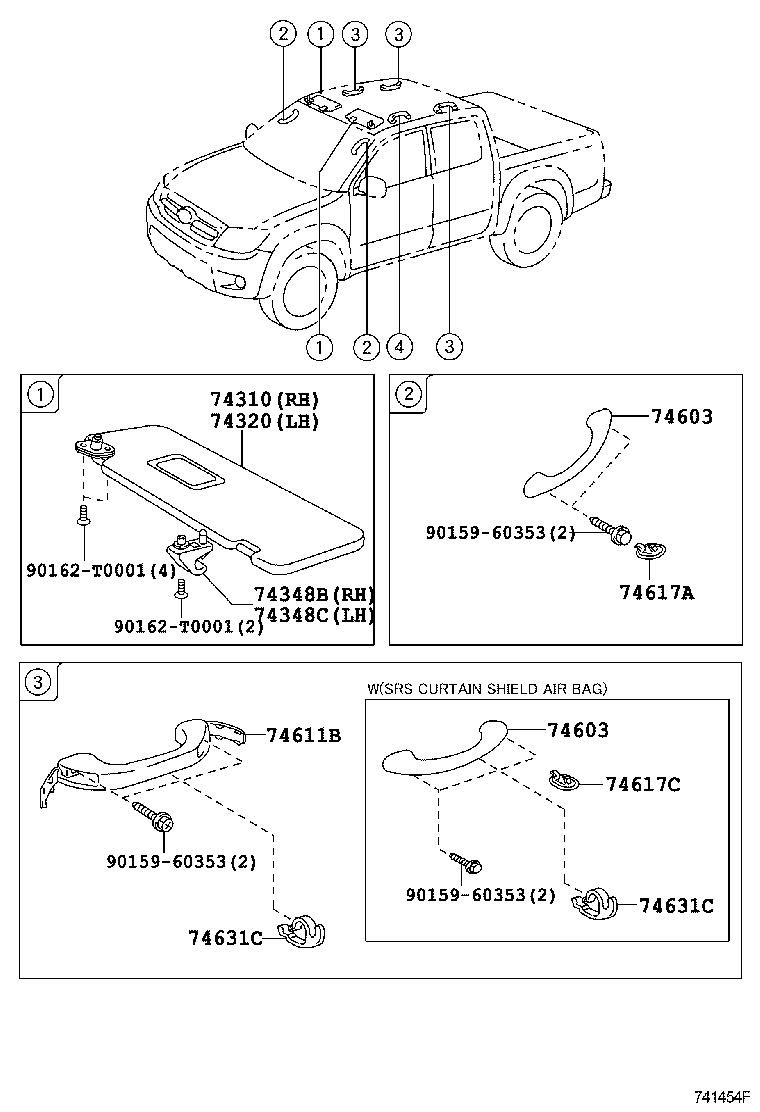 2 1 3 3

1 2 4 3

1

74310(RH)
74320(LH)

90162-T0001(4)

74348B(RH)
74348C(LH)

90162-T0001(2)

2

74603

90159-60353(2)

74617A

3

74611B

90159-60353(2)

74631C

W(SRS CURTAIN SHIELD AIR BAG)

74603

74617C

90159-60353(2)

74631C

741454F