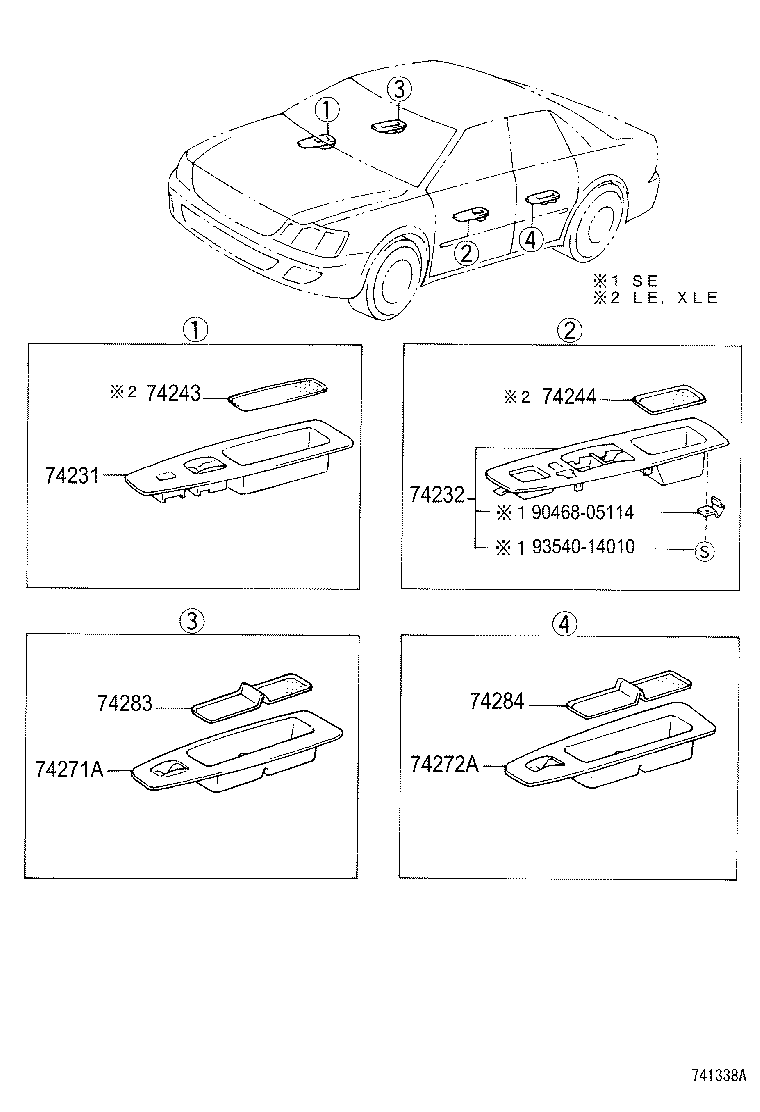 1
3
2
4

※1 SE
※2 LE, XLE

1
※2 74243
74231

2
※2 74244
74232
※1 90468-05114
※1 93540-14010
S

3
74283
74271A

4
74284
74272A

741338A