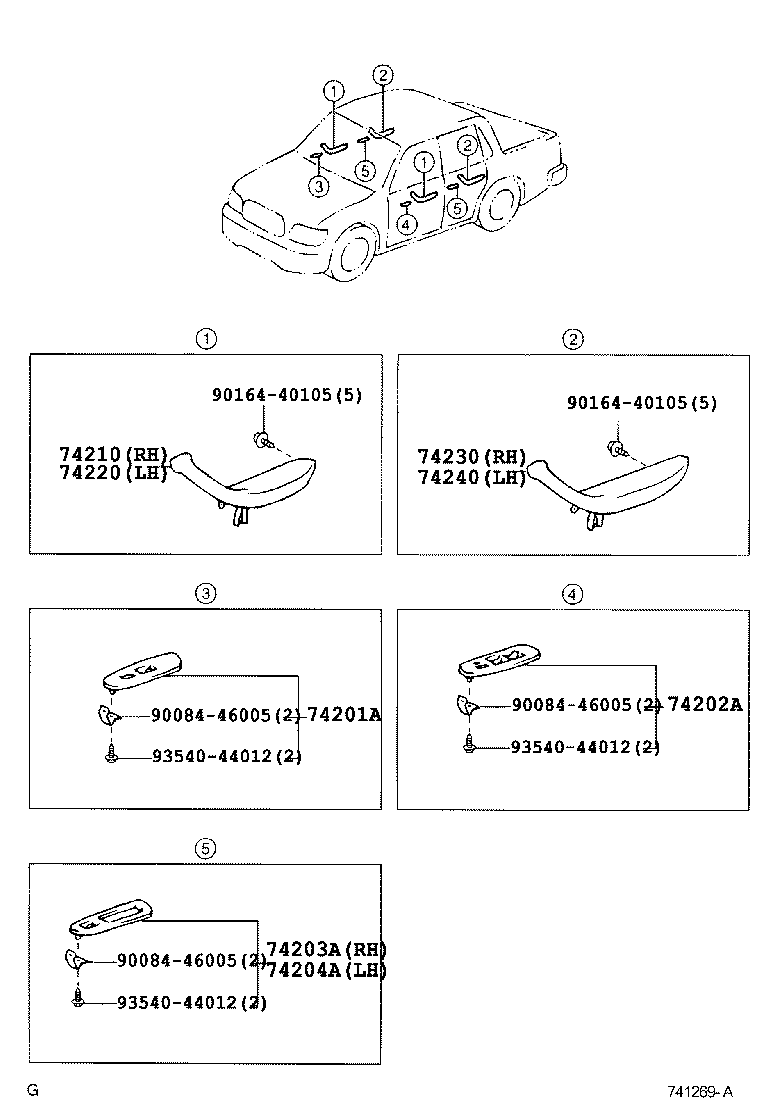 ①
②
③
⑤
①
②
④
⑤

①
90164-40105(5)
74210(RH)
74220(LH)

②
90164-40105(5)
74230(RH)
74240(LH)

③
90084-46005(2)
74201A
93540-44012(2)

④
90084-46005(2)
74202A
93540-44012(2)

⑤
90084-46005(2)
74203A(RH)
74204A(LH)
93540-44012(2)

G
741269-A