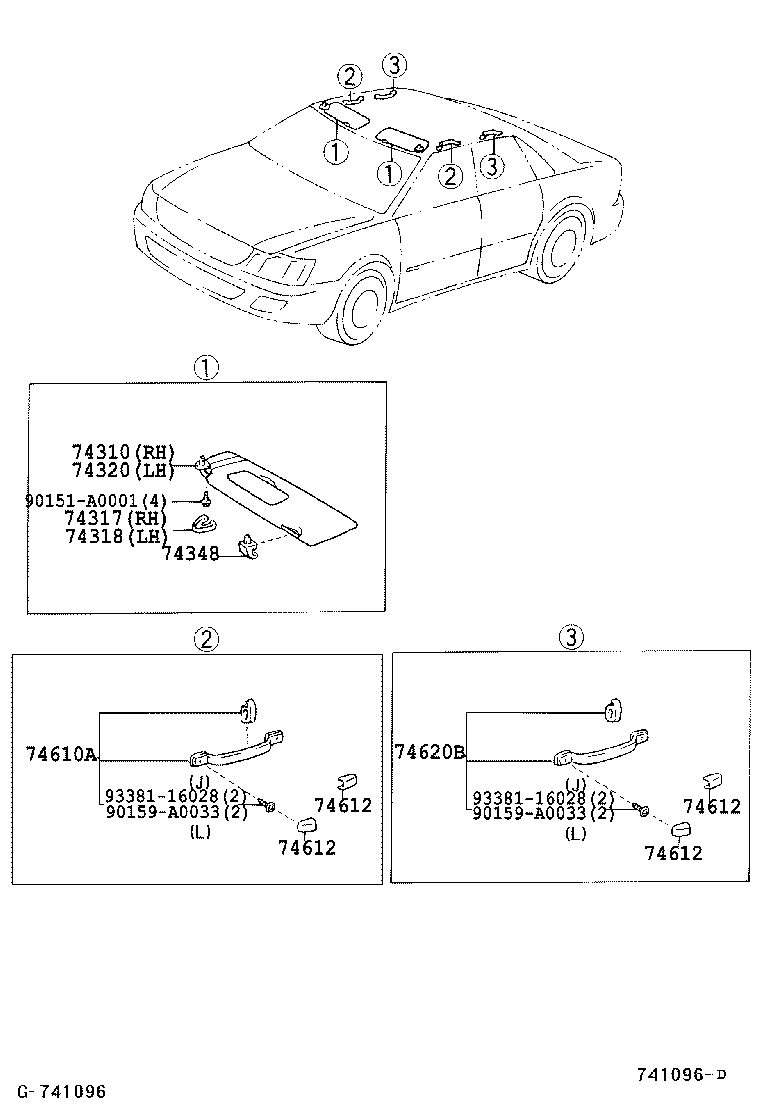 ② ③
① ① ② ③

①

74310(RH)
74320(LH)
90151-A0001(4)
74317(RH)
74318(LH)
74348

②

74610A
(J)
93381-16028(2)
90159-A0033(2)
(L)
74612
74612

③

74620B
(J)
93381-16028(2)
90159-A0033(2)
(L)
74612
74612

G-741096

741096-D