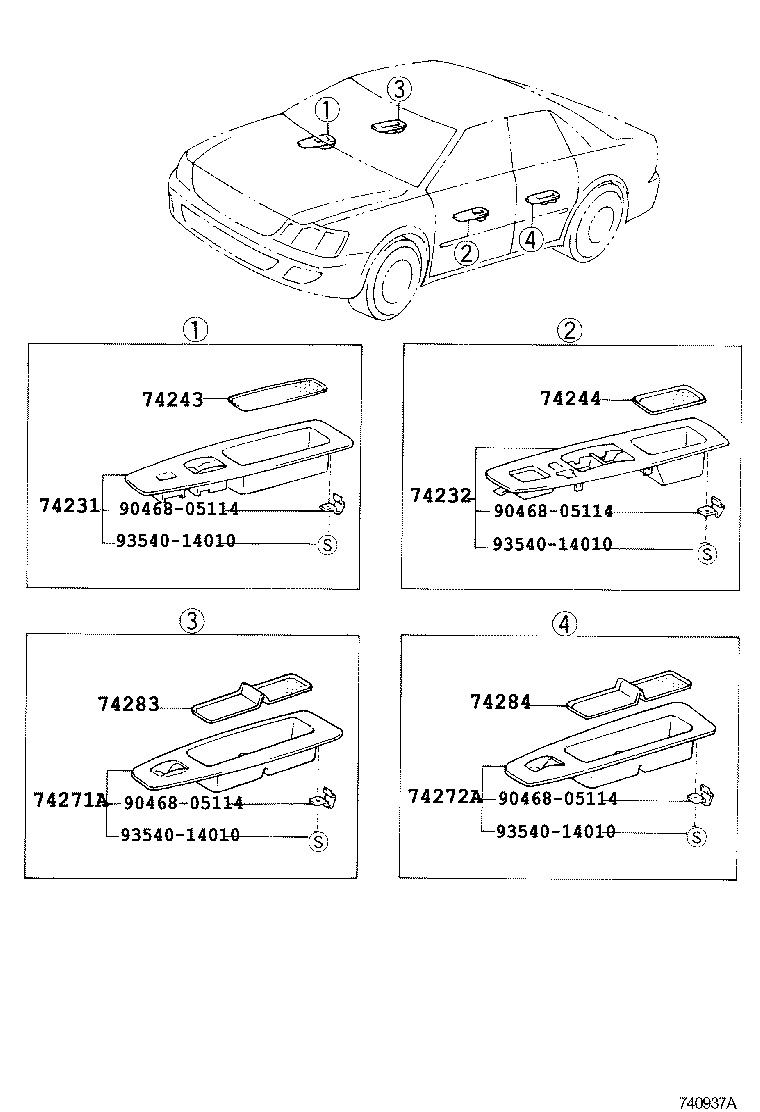 ①
③
②
④

①
74243
74231
90468-05114
93540-14010
S

②
74244
74232
90468-05114
93540-14010
S

③
74283
74271A
90468-05114
93540-14010
S

④
74284
74272A
90468-05114
93540-14010
S

740937A