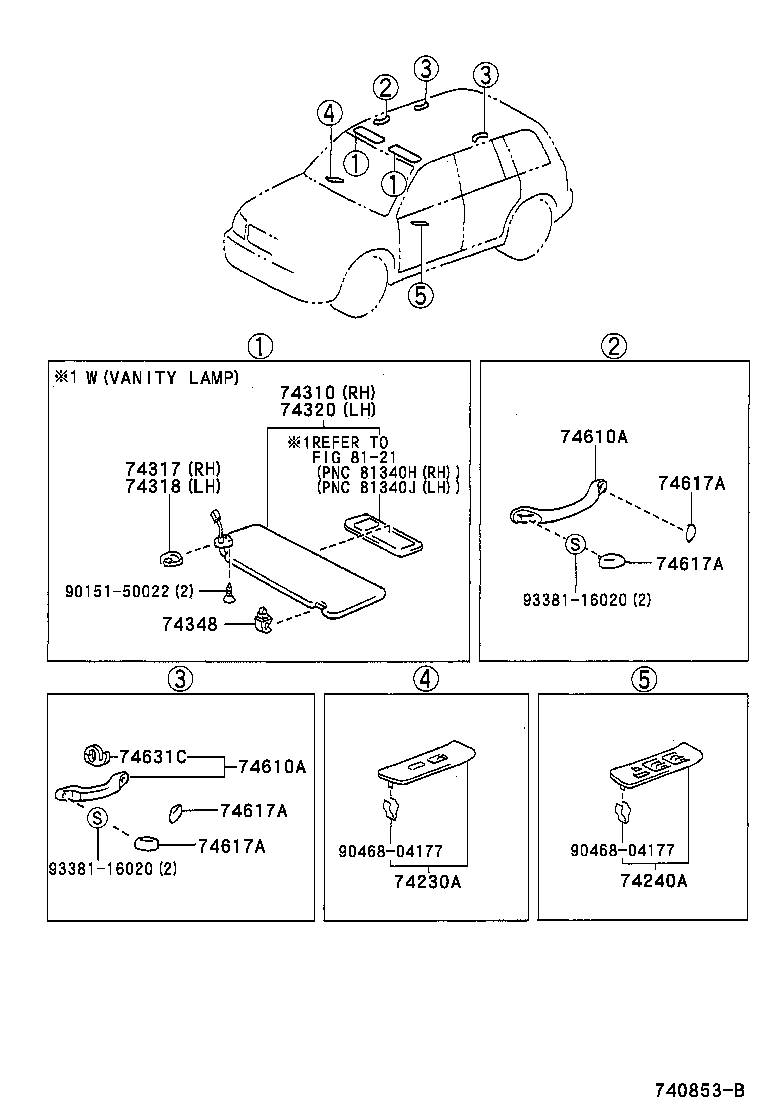 4
2
3
3
1
1
5

1
※1 W (VANITY LAMP)
74310 (RH)
74320 (LH)
※1REFER TO
FIG 81-21
(PNC 81340H (RH))
(PNC 81340J (LH))
74317 (RH)
74318 (LH)
90151-50022 (2)
74348

2
74610A
74617A
S
74617A
93381-16020 (2)

3
74631C
74610A
74617A
S
74617A
93381-16020 (2)

4
90468-04177
74230A

5
90468-04177
74240A

740853-B