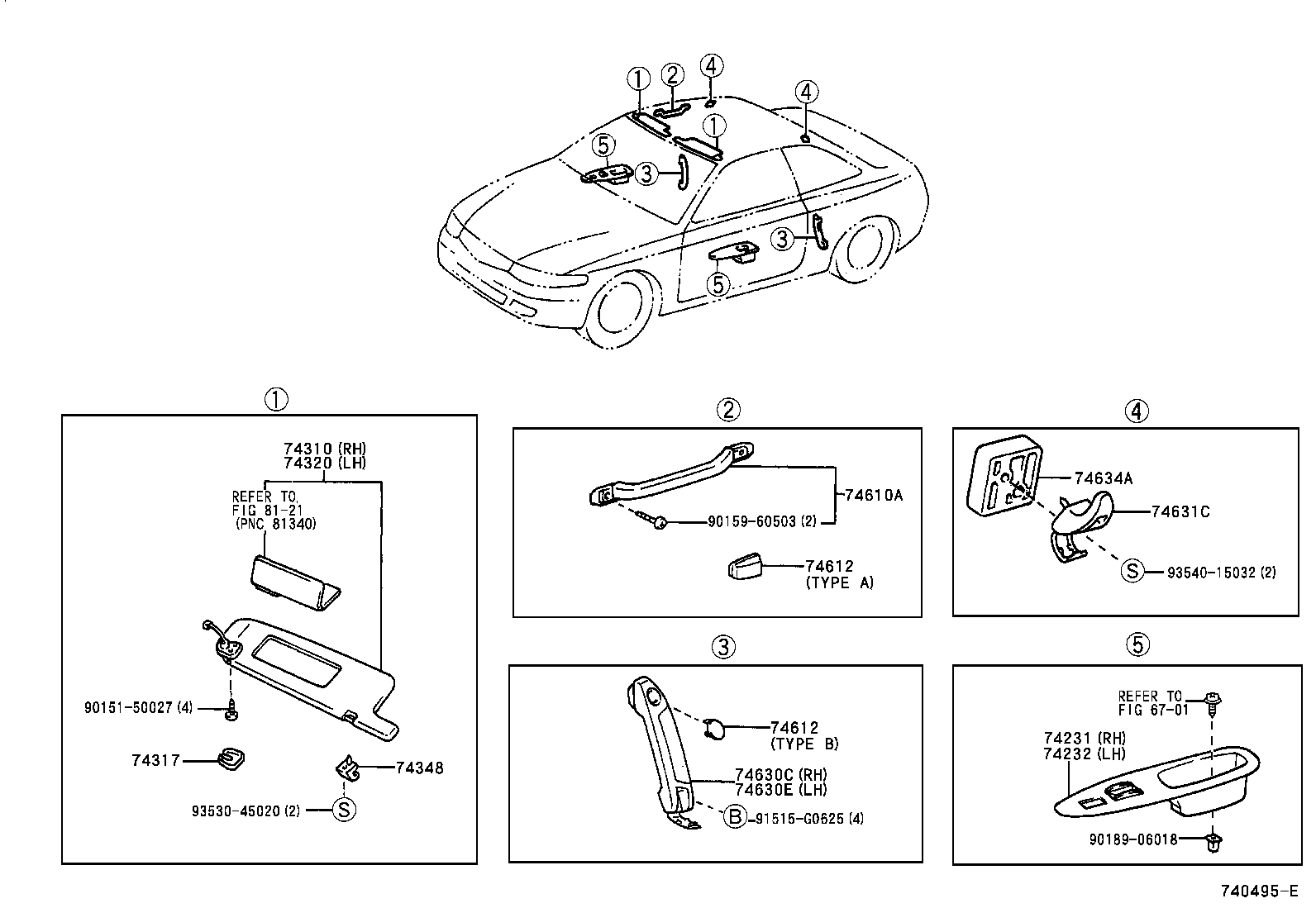 ① ② ④ ④ ① ⑤ ③ ③ ⑤

①

74310 (RH)
74320 (LH)

REFER TO
FIG 81-21
(PNC 81340)

90151-50027 (4)

74317

74348

93530-45020 (2) Ⓢ

②

74610A

90159-60503 (2)

74612
(TYPE A)

③

74612
(TYPE B)

74630C (RH)
74630E (LH)

Ⓑ 91515-G0625 (4)

④

74634A

74631C

Ⓢ 93540-15032 (2)

⑤

REFER TO
FIG 67-01

74231 (RH)
74232 (LH)

90189-06018

740495-E