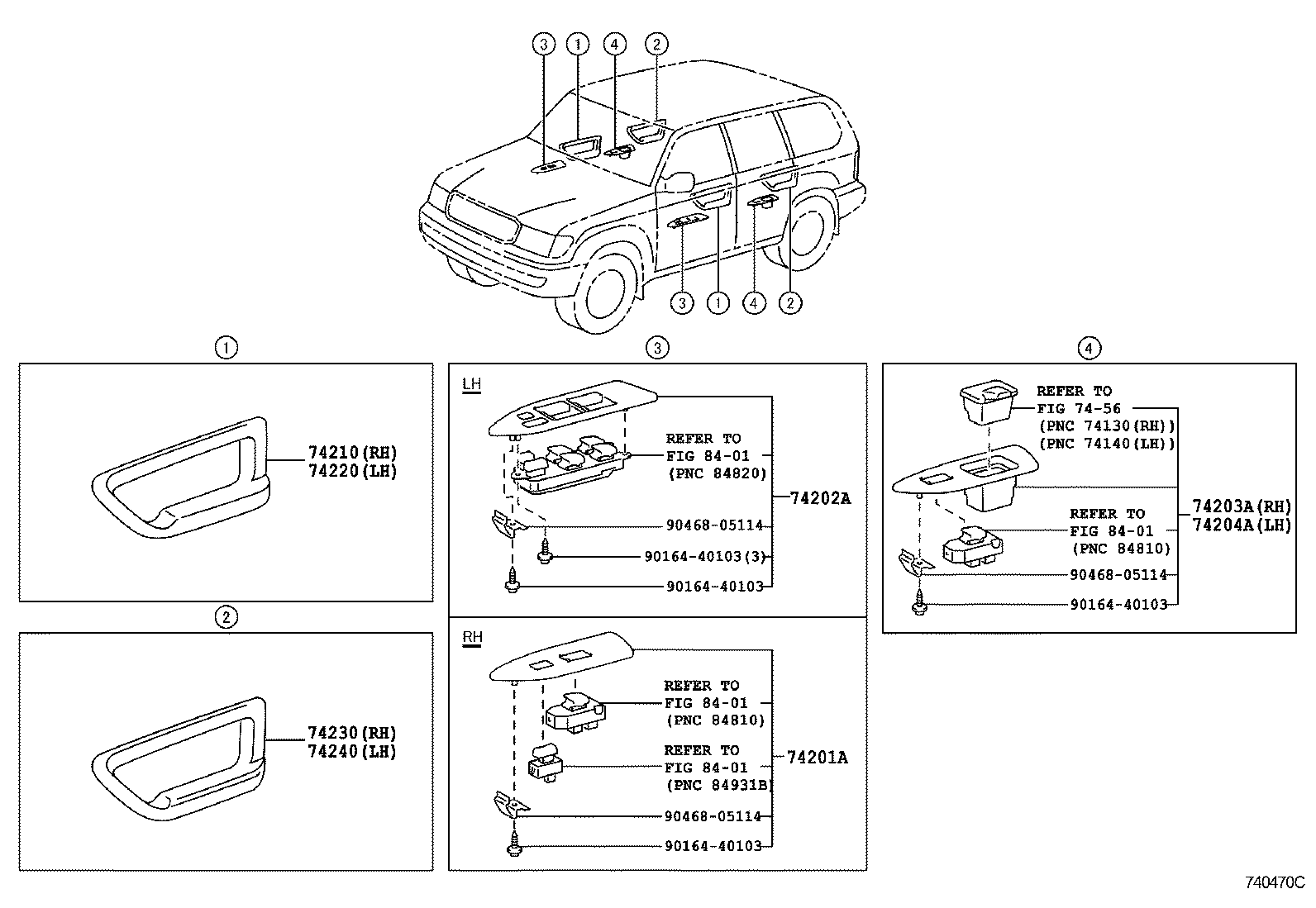 3 1 4 2

3 1 4 2

1

74210(RH)
74220(LH)

2

74230(RH)
74240(LH)

3

LH

REFER TO
FIG 84-01
(PNC 84820)

74202A

90468-05114
90164-40103(3)
90164-40103

RH

REFER TO
FIG 84-01
(PNC 84810)

REFER TO
FIG 84-01
(PNC 84931B)

74201A

90468-05114
90164-40103

4

REFER TO
FIG 74-56
(PNC 74130(RH))
(PNC 74140(LH))

REFER TO
FIG 84-01
(PNC 84810)

74203A(RH)
74204A(LH)

90468-05114
90164-40103

740470C