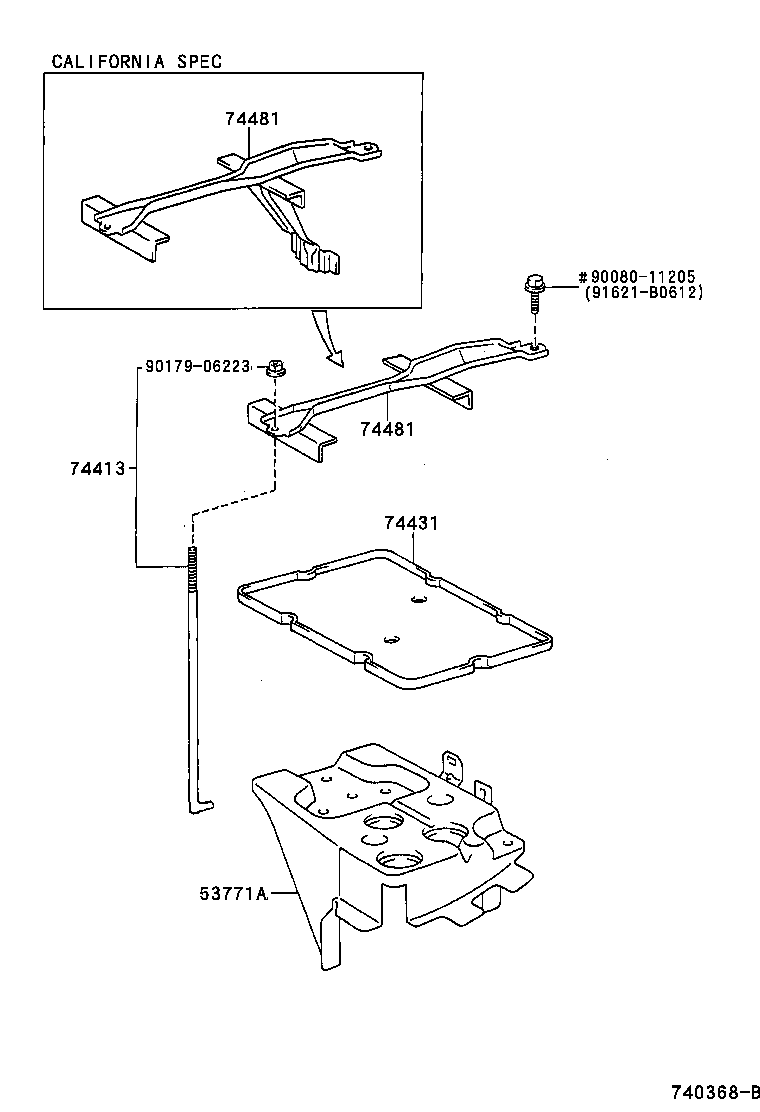 CALIFORNIA SPEC

74481

#90080-11205
(91621-B0612)

90179-06223

74481

74413

74431

53771A

740368-B