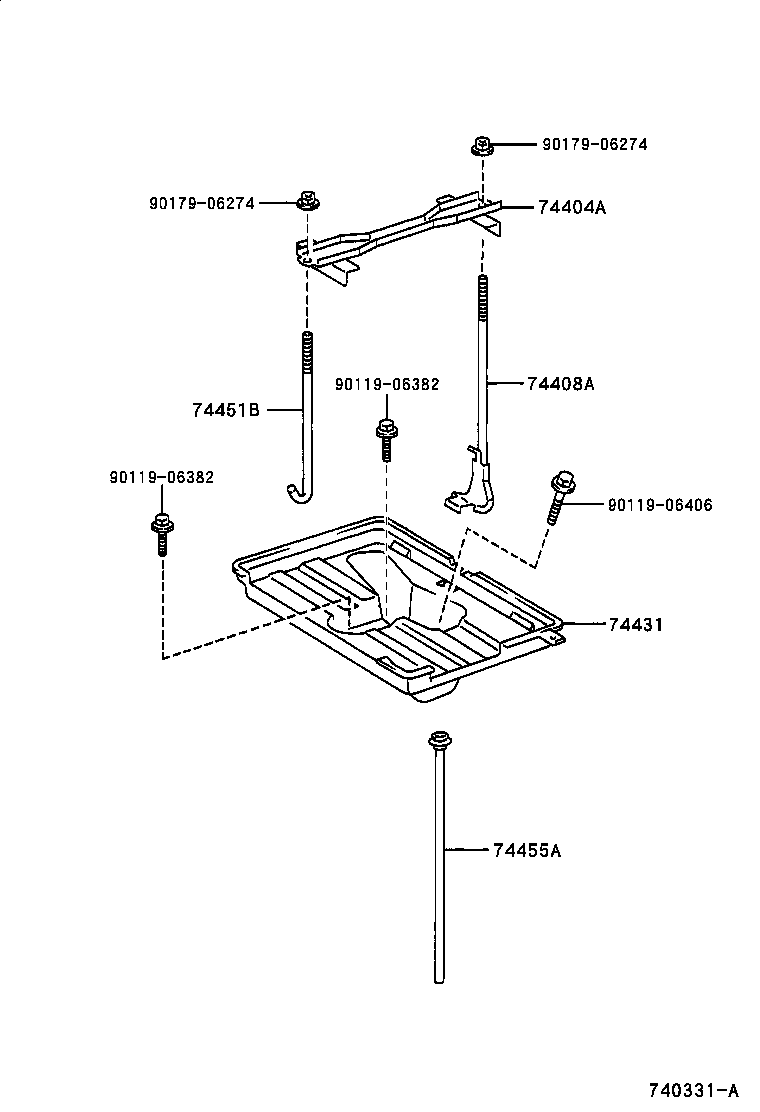 90179-06274
90179-06274
74404A
90119-06382
74408A
74451B
90119-06382
90119-06406
74431
74455A
740331-A