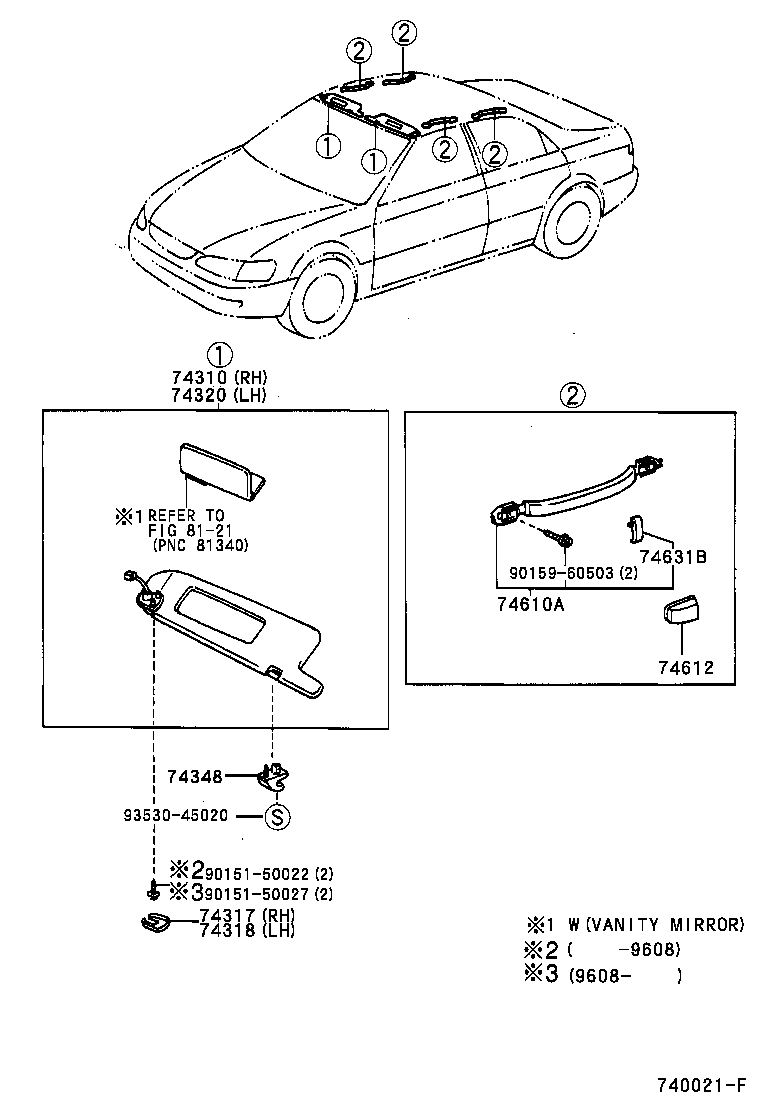 ②
②
①
①
②
②

①
74310 (RH)
74320 (LH)

※1 REFER TO
FIG 81-21
(PNC 81340)

74348
93530-45020
S
※2 90151-50022 (2)
※3 90151-50027 (2)
74317 (RH)
74318 (LH)

②
90159-60503 (2)
74631B
74610A
74612

※1 W (VANITY MIRROR)
※2 ( -9608)
※3 (9608- )

740021-F