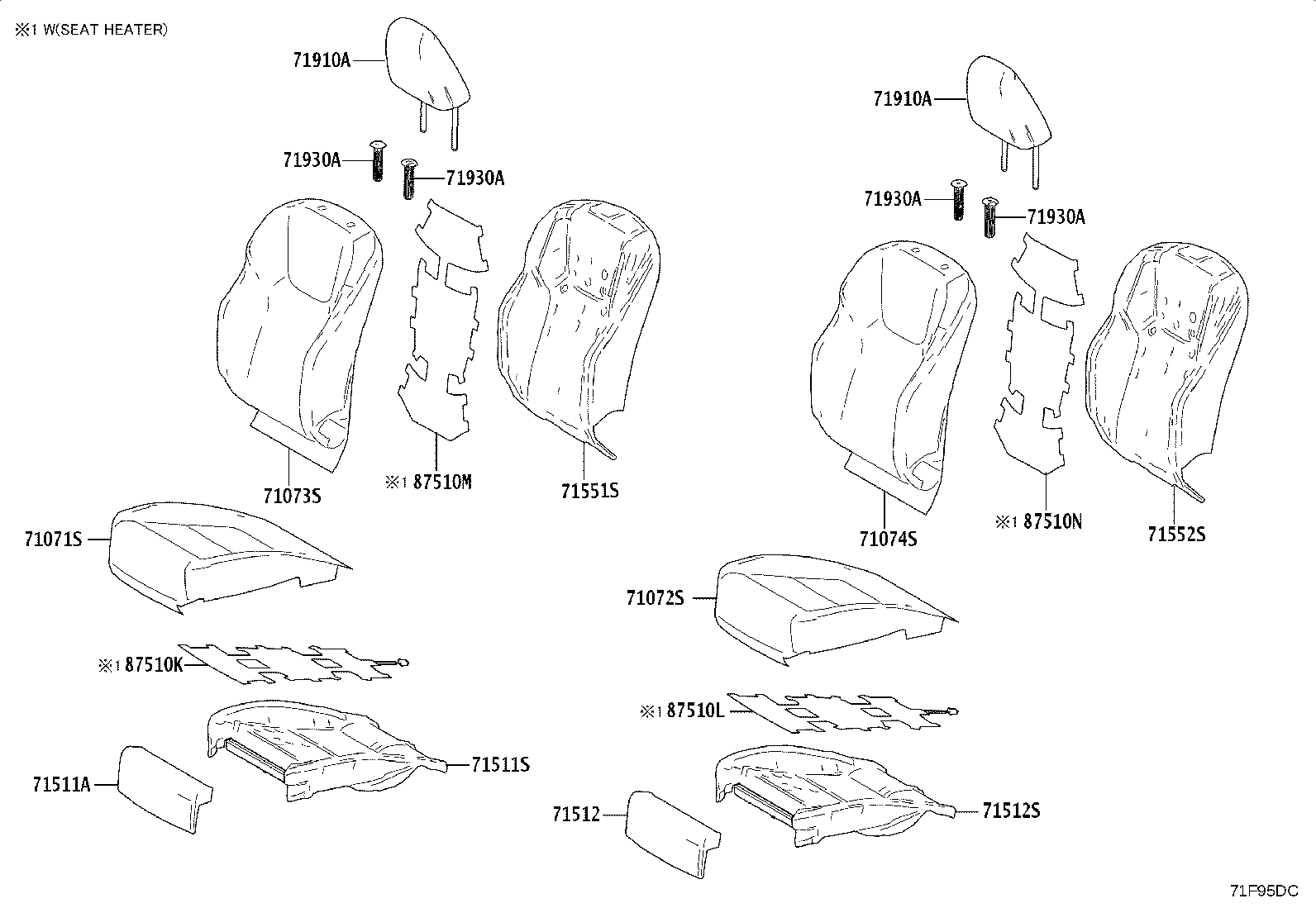 ※1 W(SEAT HEATER)

71910A
71930A
71930A
71073S
※1 87510M
71551S
71071S
※1 87510K
71511A
71511S

71910A
71930A
71930A
71074S
※1 87510N
71552S
71072S
※1 87510L
71512
71512S

71F95DC