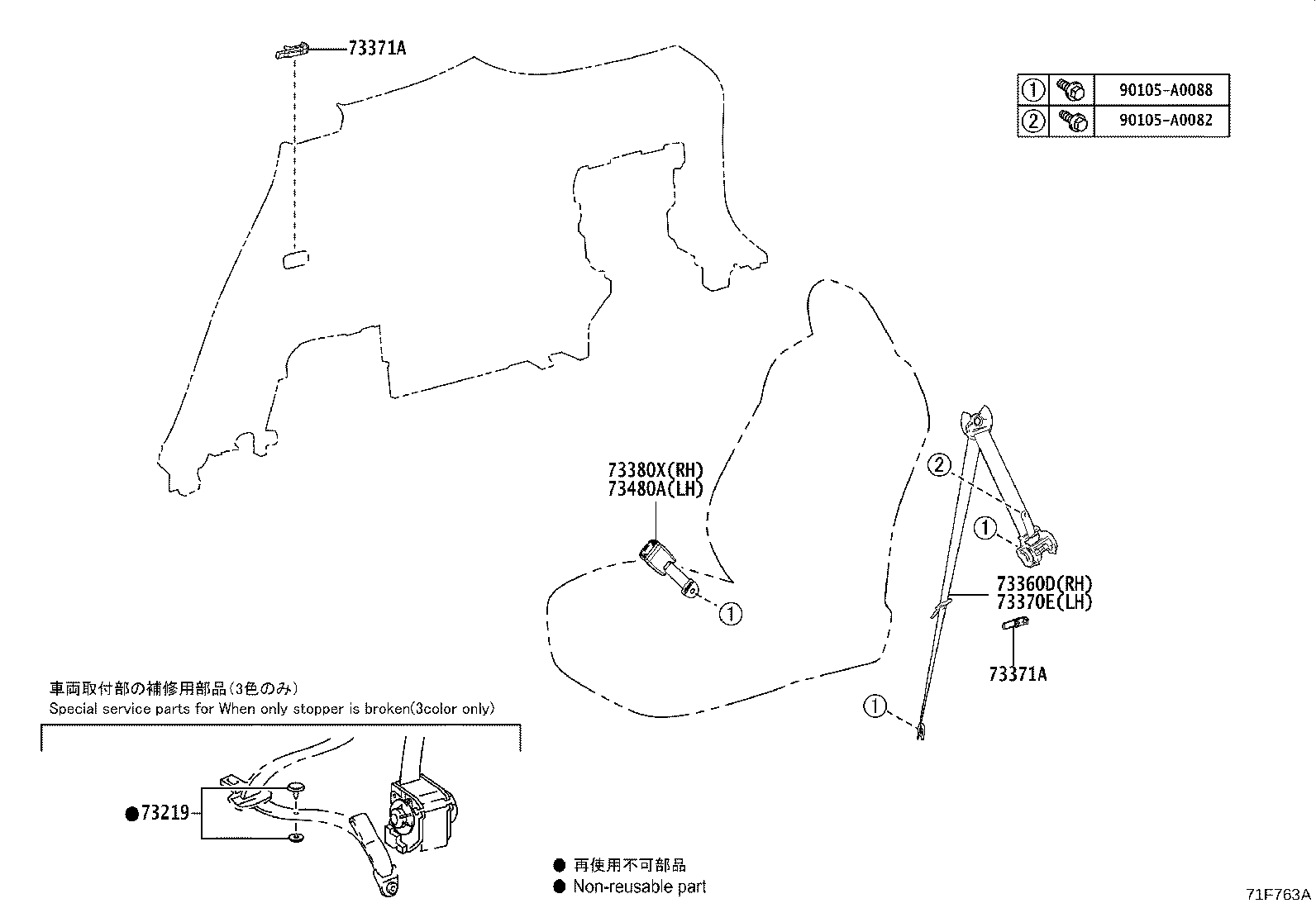 73371A

| ① | | 90105-A0088 |
|---|---|---|
| ② | | 90105-A0082 |

73380X(RH)
73480A(LH)

①

②

①

73360D(RH)
73370E(LH)

73371A

①

車両取付部の補修用部品(3色のみ)
Special service parts for When only stopper is broken(3color only)

●73219

● 再使用不可部品
● Non-reusable part

71F763A