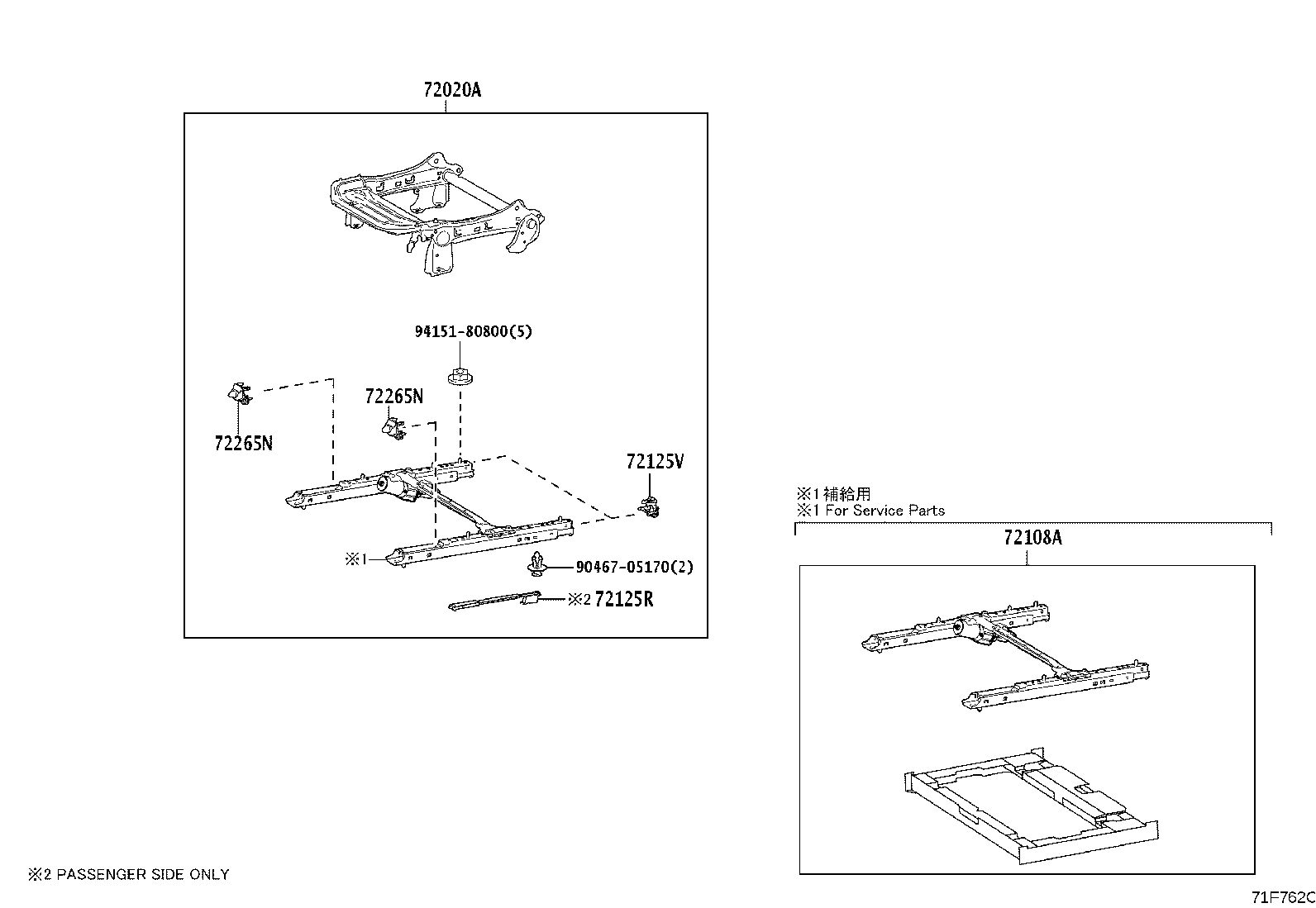 72020A

94151-80800(5)

72265N

72265N

72125V

※1

90467-05170(2)

※2 72125R

※1 補給用
※1 For Service Parts

72108A

※2 PASSENGER SIDE ONLY

71F762C