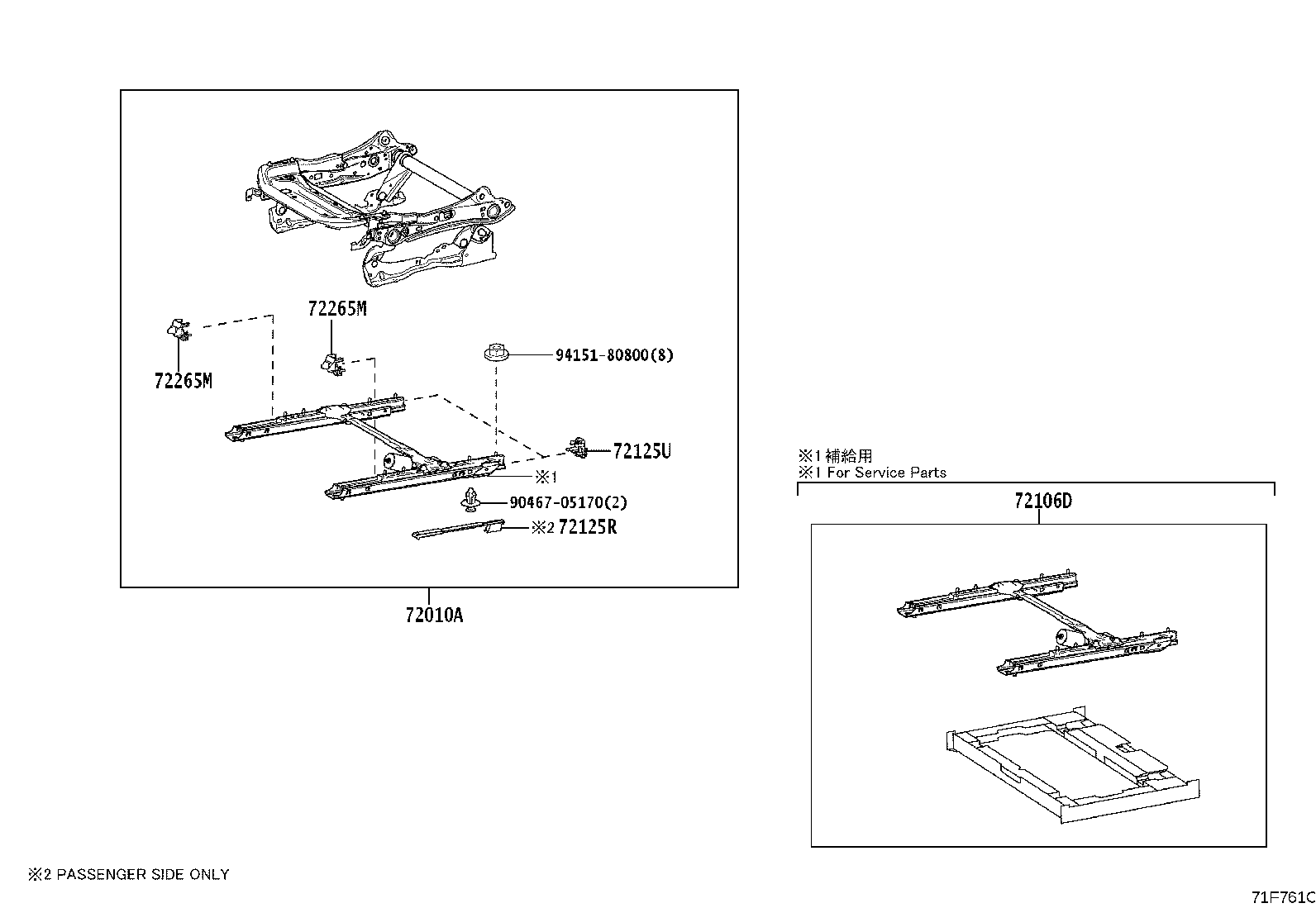 72265M

72265M

94151-80800(8)

72125U

※1

90467-05170(2)

※2 72125R

72010A

※1 補給用
※1 For Service Parts

72106D

※2 PASSENGER SIDE ONLY

71F761C