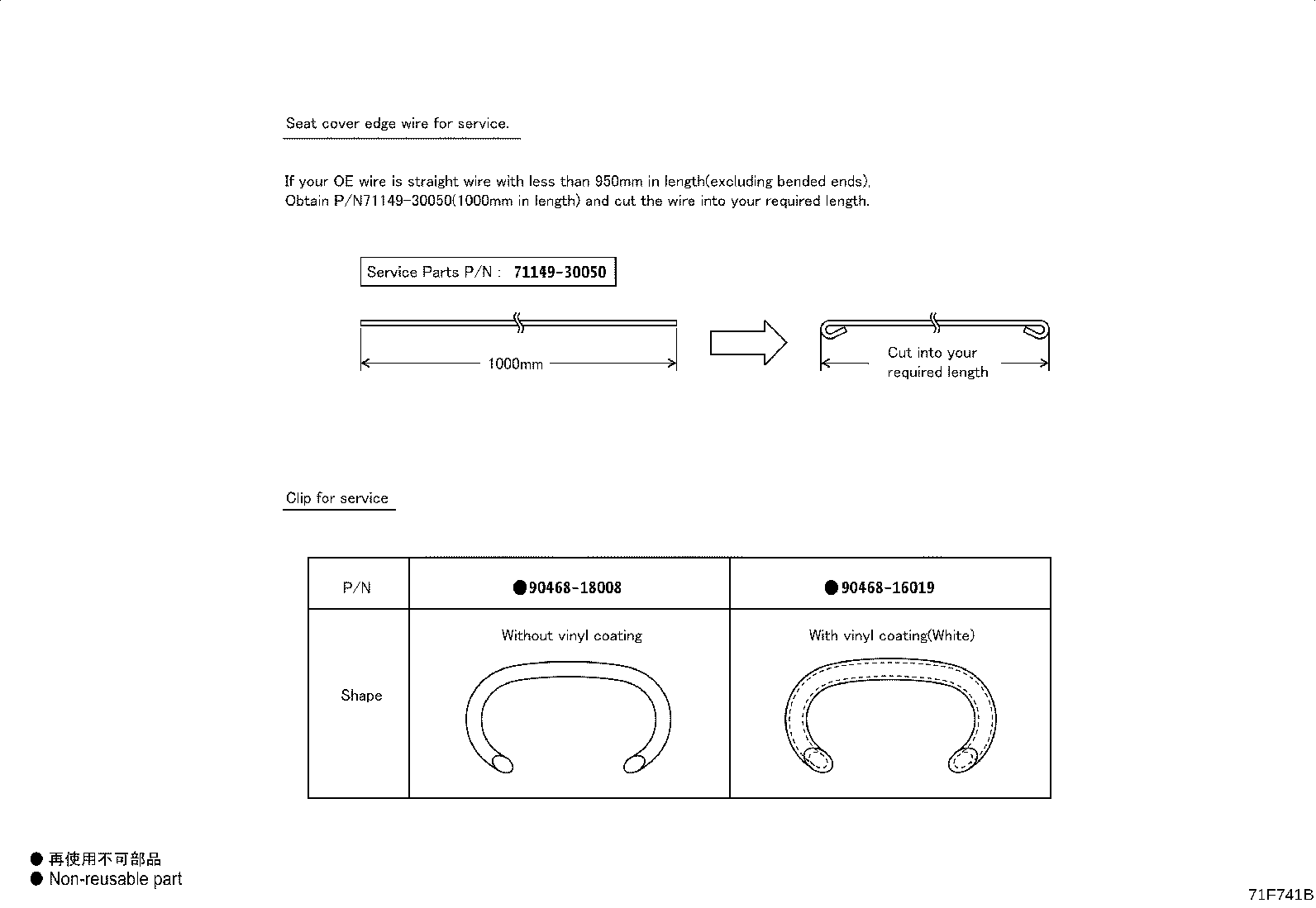 Seat cover edge wire for service.

If your OE wire is straight wire with less than 950mm in length(excluding bended ends), Obtain P/N71149-30050(1000mm in length) and cut the wire into your required length.

Service Parts P/N : 71149-30050

1000mm

Cut into your required length

Clip for service

| P/N | ●90468-18008 | ●90468-16019 |
|---|---|---|
| Shape | Without vinyl coating | With vinyl coating(White) |

● 再使用不可部品
● Non-reusable part

71F741B