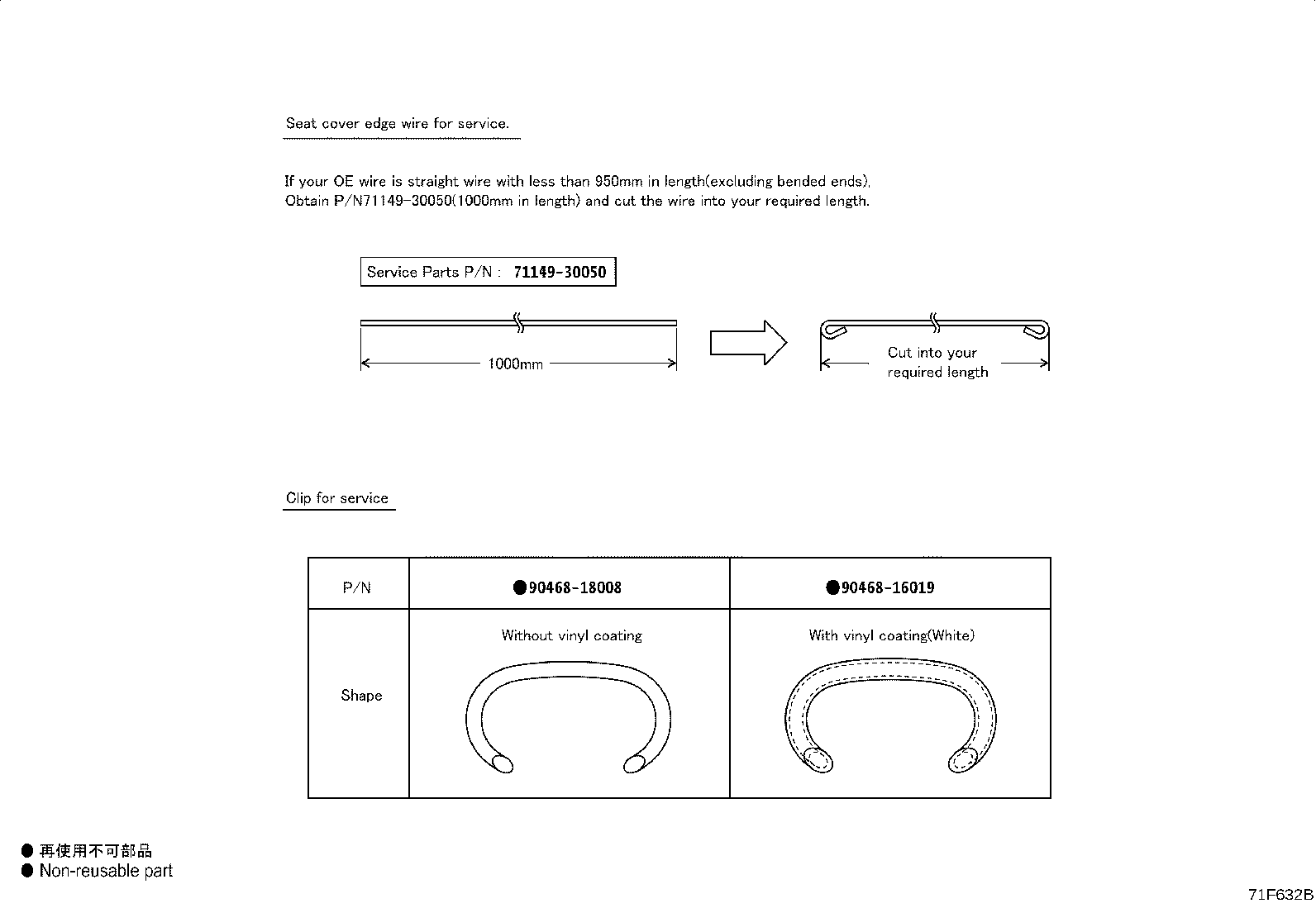 Seat cover edge wire for service.

If your OE wire is straight wire with less than 950mm in length(excluding bended ends),
Obtain P/N71149-30050(1000mm in length) and cut the wire into your required length.

Service Parts P/N : 71149-30050

1000mm

Cut into your required length

Clip for service

| P/N | ●90468-18008 | ●90468-16019 |
|---|---|---|
| Shape | Without vinyl coating | With vinyl coating(White) |

● 再使用不可部品
● Non-reusable part

71F632B