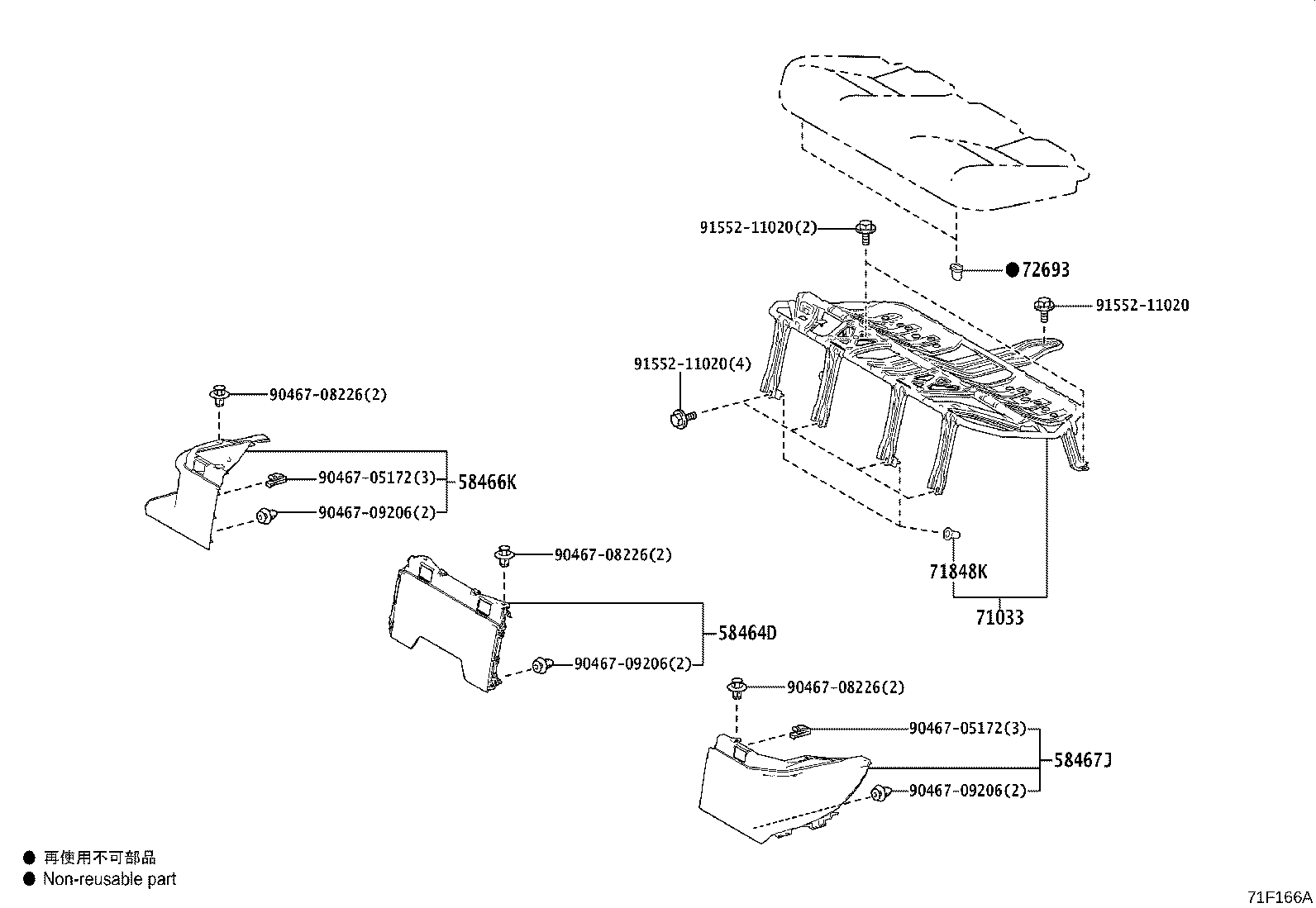 91552-11020(2)
●72693
91552-11020
91552-11020(4)
90467-08226(2)
90467-05172(3)
58466K
90467-09206(2)
90467-08226(2)
58464D
90467-09206(2)
71848K
71033
90467-08226(2)
90467-05172(3)
58467J
90467-09206(2)
● 再使用不可部品
● Non-reusable part
71F166A