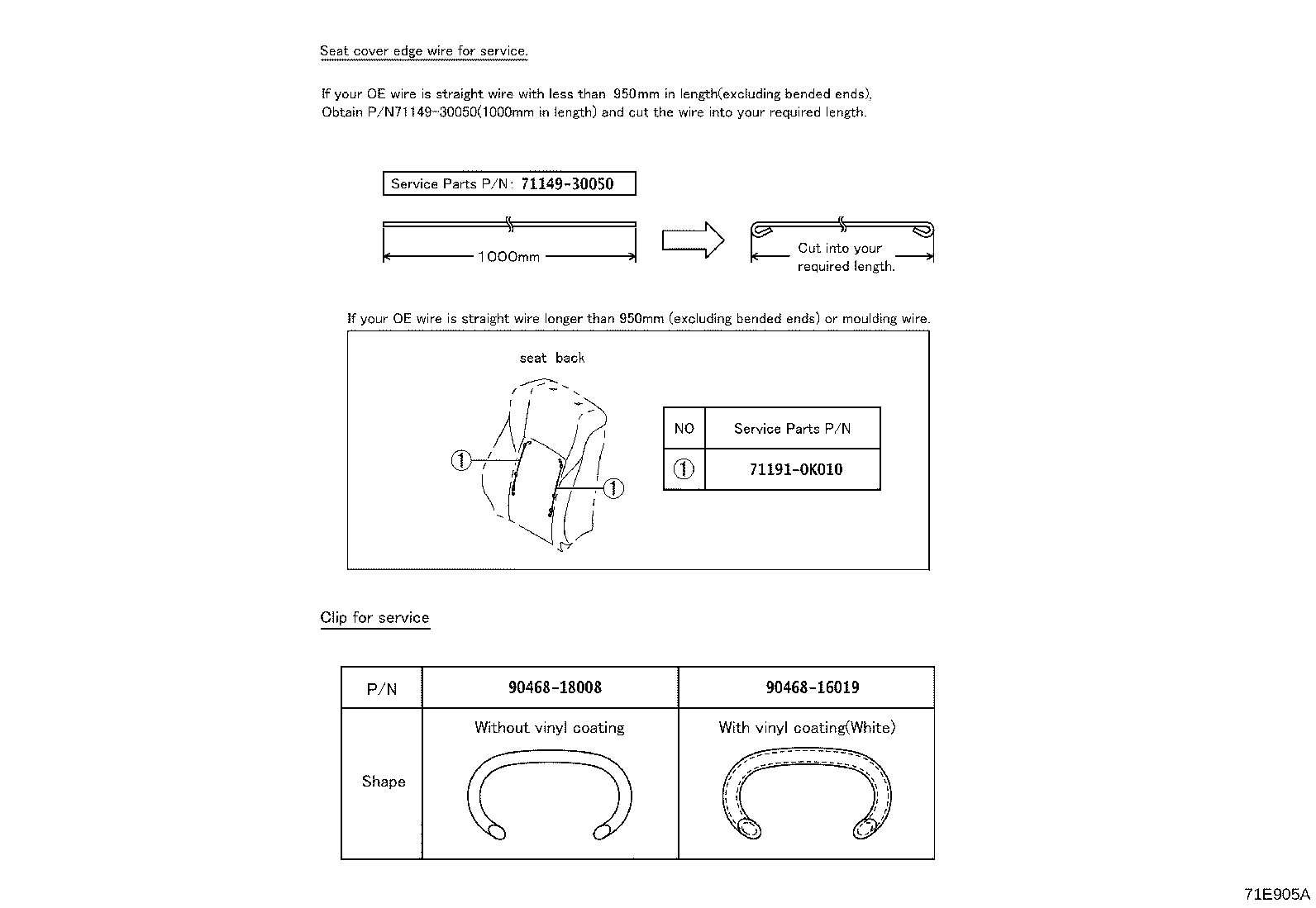 Seat cover edge wire for service.

If your OE wire is straight wire with less than 950mm in length(excluding bended ends), Obtain P/N71149-30050(1000mm in length) and cut the wire into your required length.

Service Parts P/N: 71149-30050

1000mm

Cut into your required length.

If your OE wire is straight wire longer than 950mm (excluding bended ends) or moulding wire.

seat back

①

①

| NO | Service Parts P/N |
|---|---|
| ① | 71191-0K010 |

Clip for service

| P/N | 90468-18008 | 90468-16019 |
|---|---|---|
| Shape | Without vinyl coating | With vinyl coating(White) |

71E905A