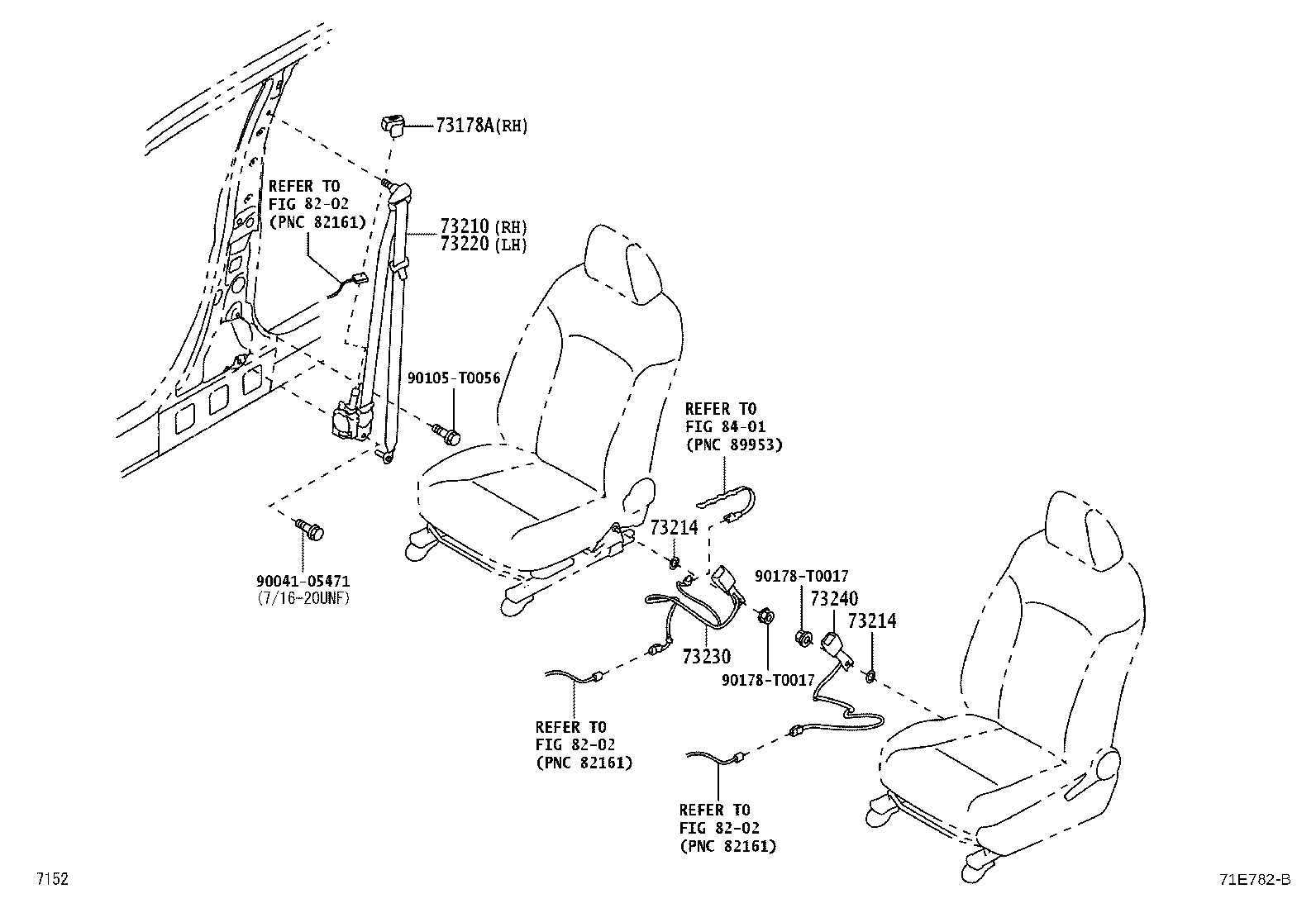 73178A(RH)

REFER TO
FIG 82-02
(PNC 82161)

73210(RH)
73220(LH)

90105-T0056

REFER TO
FIG 84-01
(PNC 89953)

73214

90041-05471
(7/16-20UNF)

90178-T0017
73240
73214

73230

90178-T0017

REFER TO
FIG 82-02
(PNC 82161)

REFER TO
FIG 82-02
(PNC 82161)

7152

71E782-B