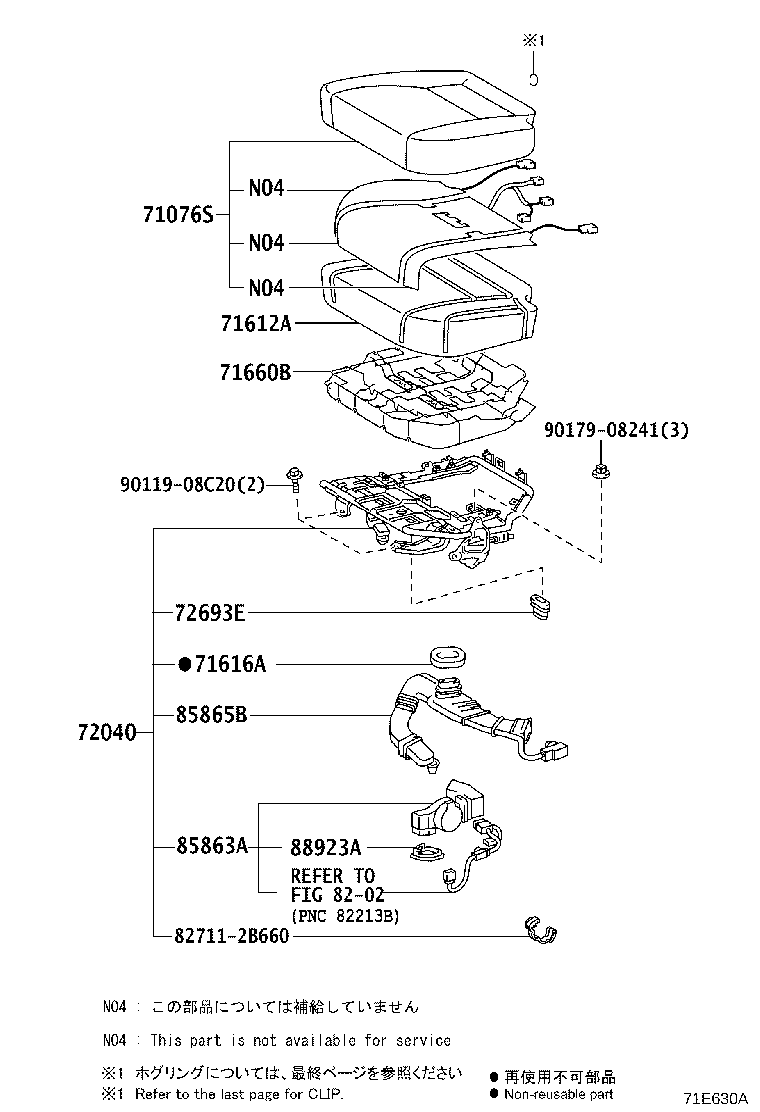 ※1

71076S
N04
N04
N04
71612A
71660B
90179-08241(3)
90119-08C20(2)
72693E
●71616A
72040
85865B
85863A
88923A
REFER TO
FIG 82-02
(PNC 82213B)
82711-2B660

N04 : この部品については補給していません
N04 : This part is not available for service
※1 ホグリングについては、最終ページを参照ください
※1 Refer to the last page for CLIP.
● 再使用不可部品
● Non-reusable part
71E630A