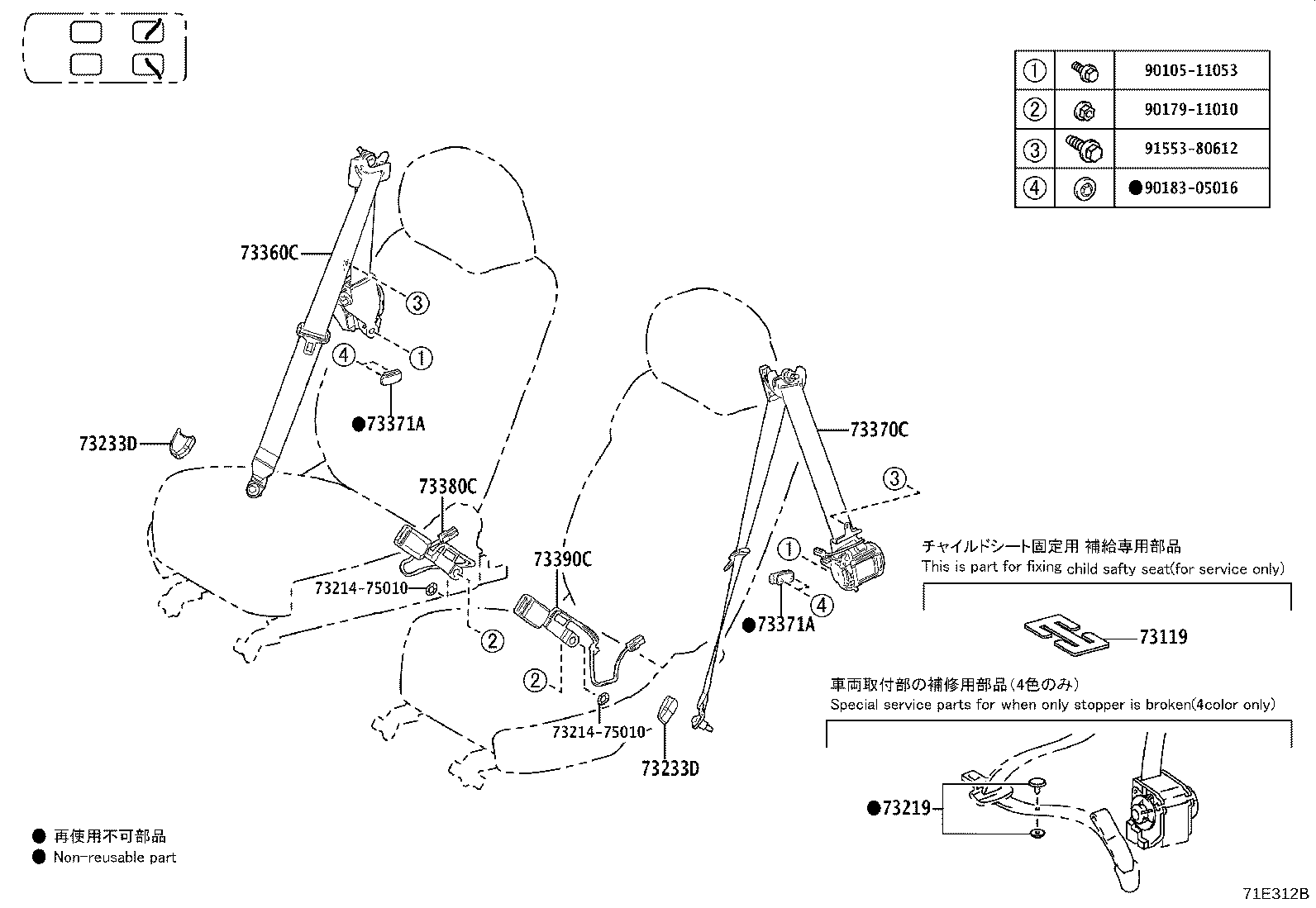 | ① | | 90105-11053 |
|---|---|---|
| ② | | 90179-11010 |
| ③ | | 91553-80612 |
| ④ | | ●90183-05016 |

73360C
③
①
④
●73371A
73233D
73380C
73214-75010
②
73390C
②
73214-75010
73233D
73370C
③
①
④
●73371A

チャイルドシート固定用 補給専用部品
This is part for fixing child safty seat(for service only)
73119

車両取付部の補修用部品(4色のみ)
Special service parts for when only stopper is broken(4color only)
●73219

● 再使用不可部品
● Non-reusable part

71E312B