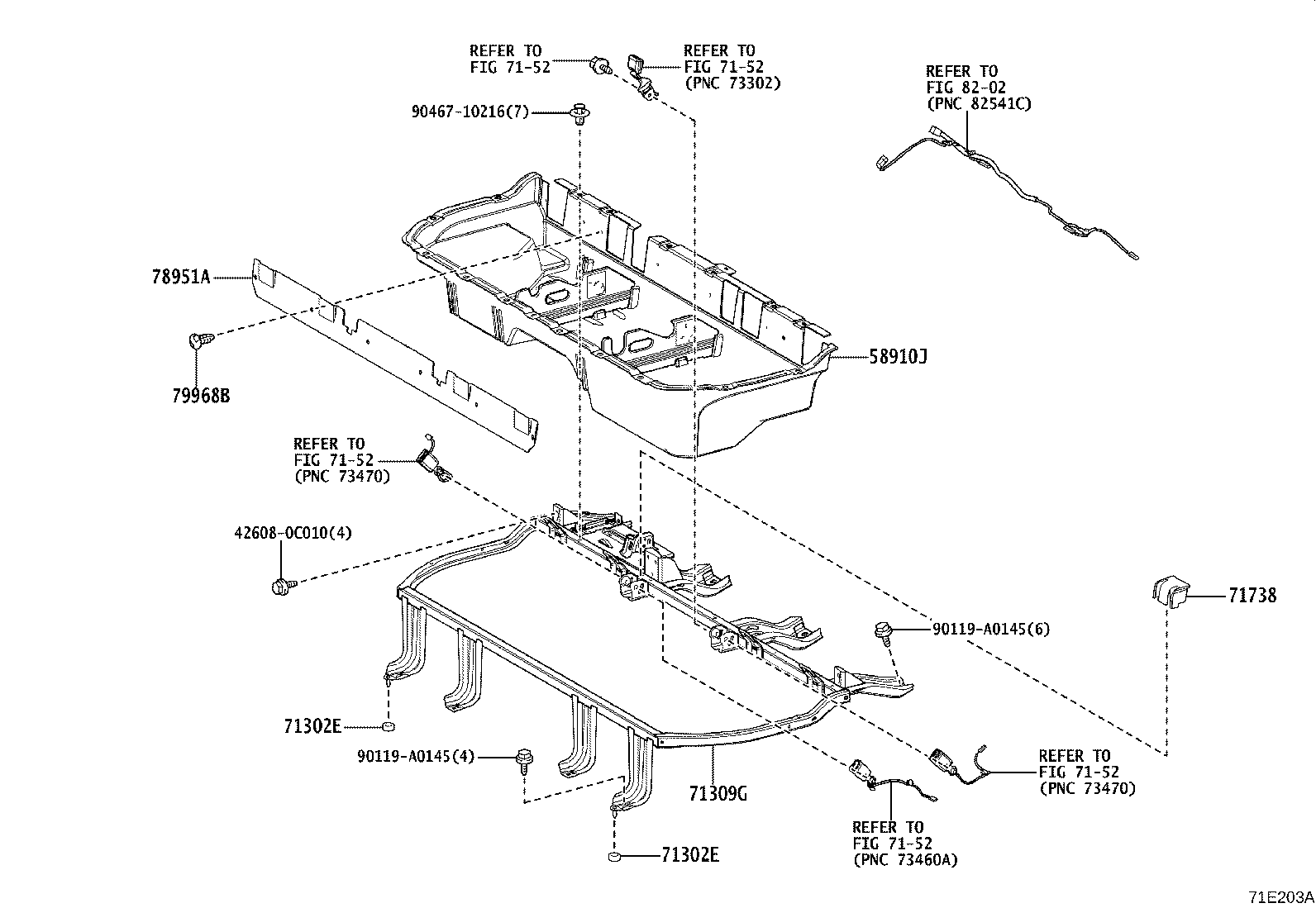 REFER TO
FIG 71-52

REFER TO
FIG 71-52
(PNC 73302)

REFER TO
FIG 82-02
(PNC 82541C)

90467-10216(7)

78951A

79968B

58910J

REFER TO
FIG 71-52
(PNC 73470)

42608-0C010(4)

71738

90119-A0145(6)

71302E

90119-A0145(4)

71309G

REFER TO
FIG 71-52
(PNC 73470)

REFER TO
FIG 71-52
(PNC 73460A)

71302E

71E203A