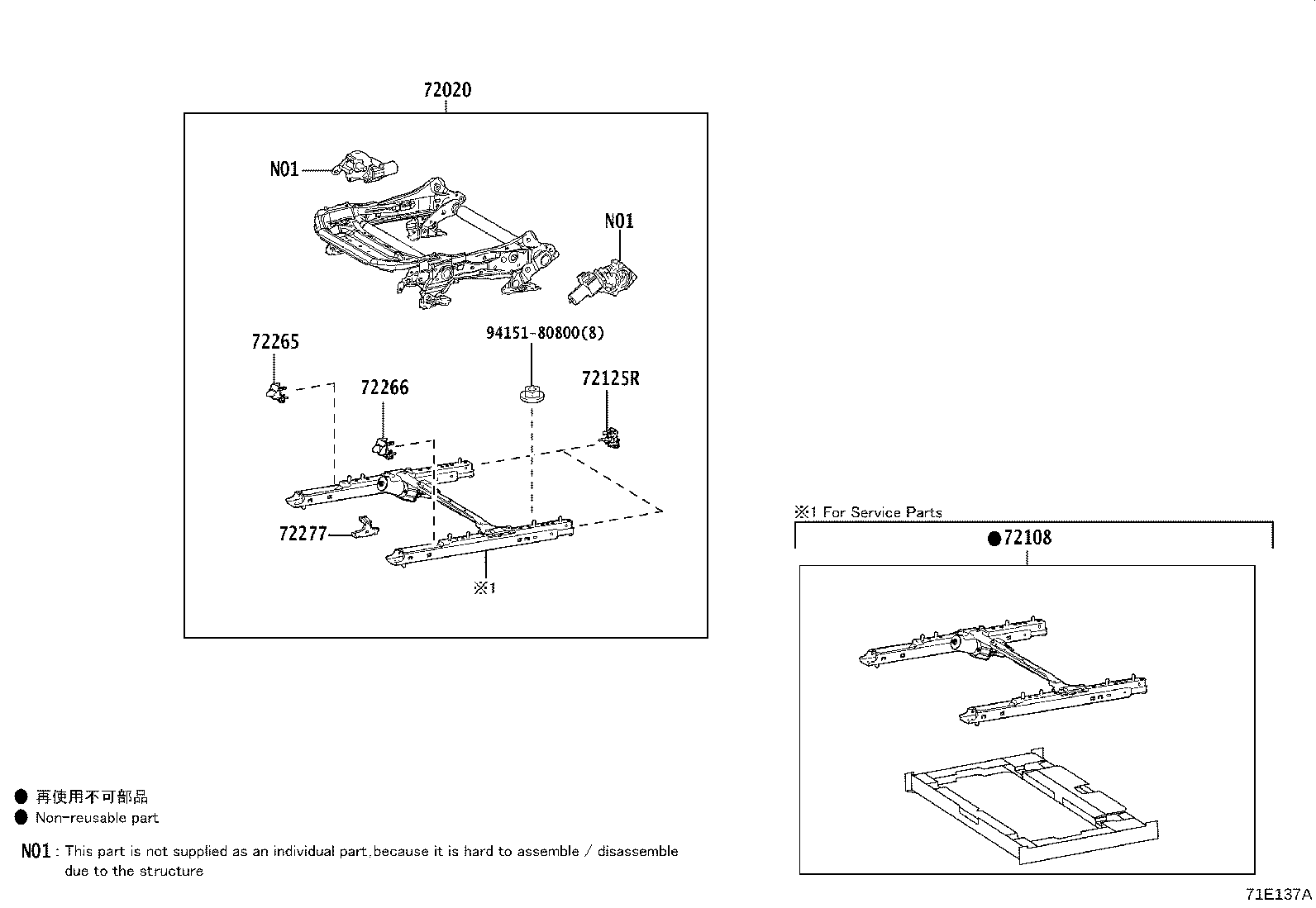 72020

N01

N01

72265

94151-80800(8)

72266

72125R

72277

※1

※1 For Service Parts

●72108

● 再使用不可部品
● Non-reusable part

N01 : This part is not supplied as an individual part,because it is hard to assemble / disassemble due to the structure

71E137A