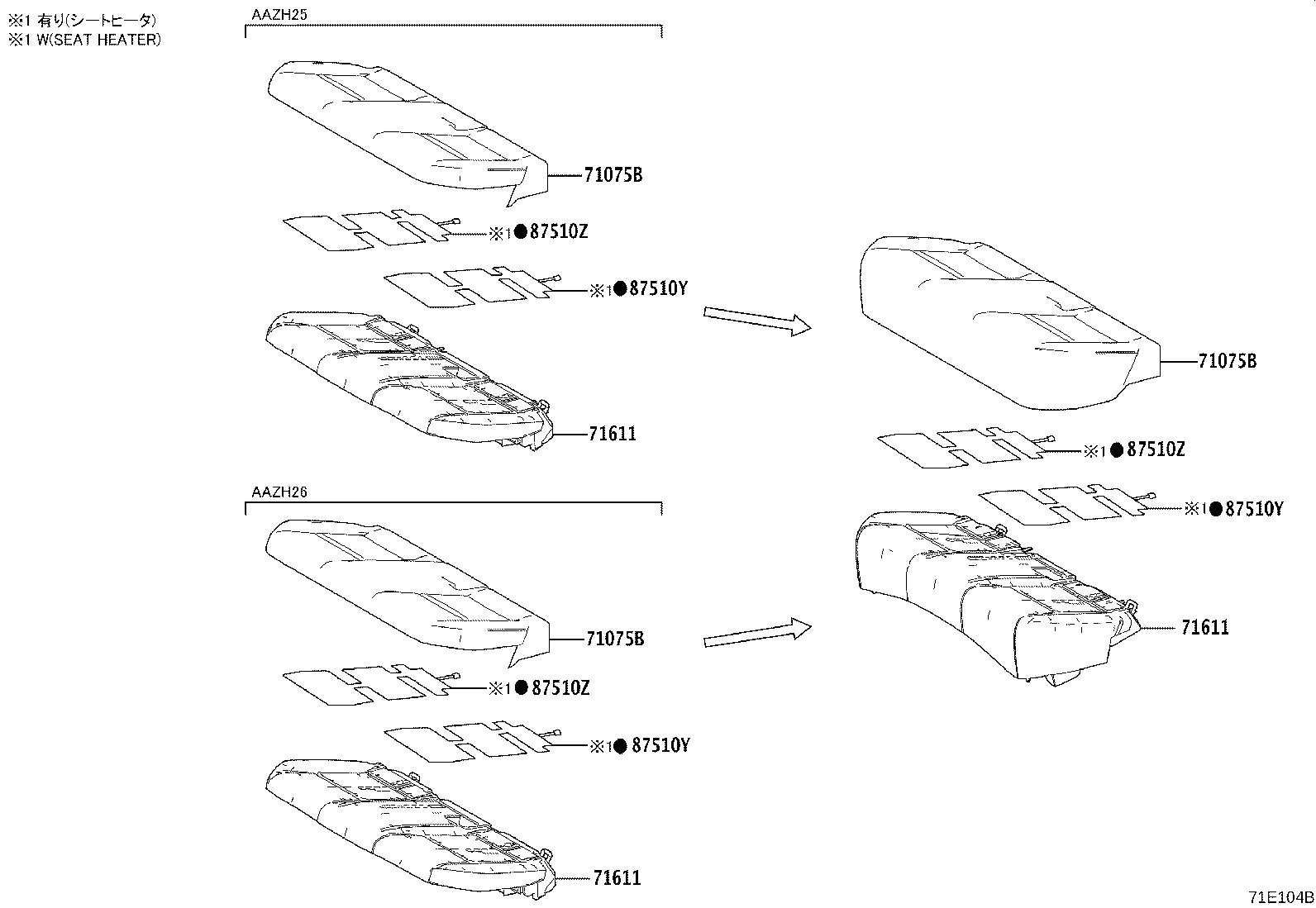 ※1 有り(シートヒータ)
※1 W(SEAT HEATER)

AAZH25

71075B

※1●87510Z

※1●87510Y

71611

AAZH26

71075B

※1●87510Z

※1●87510Y

71611

71075B

※1●87510Z

※1●87510Y

71611

71E104B