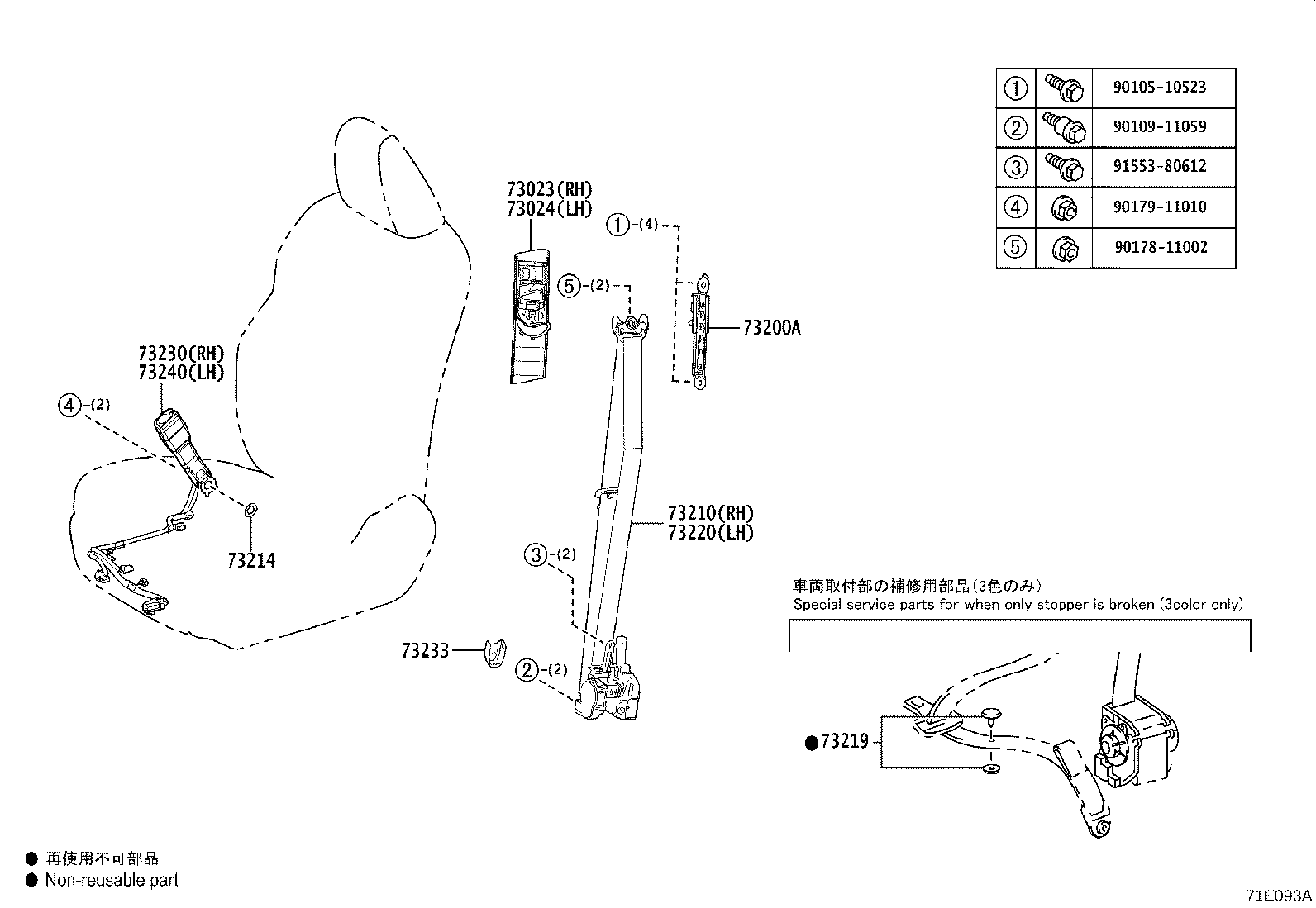 | ① | | 90105-10523 |
|---|---|---|
| ② | | 90109-11059 |
| ③ | | 91553-80612 |
| ④ | | 90179-11010 |
| ⑤ | | 90178-11002 |

73023(RH)
73024(LH)

①-(4)

⑤-(2)

73200A

73230(RH)
73240(LH)

④-(2)

73214

73210(RH)
73220(LH)

③-(2)

73233

②-(2)

車両取付部の補修用部品(3色のみ)
Special service parts for when only stopper is broken (3color only)

●73219

● 再使用不可部品
● Non-reusable part

71E093A