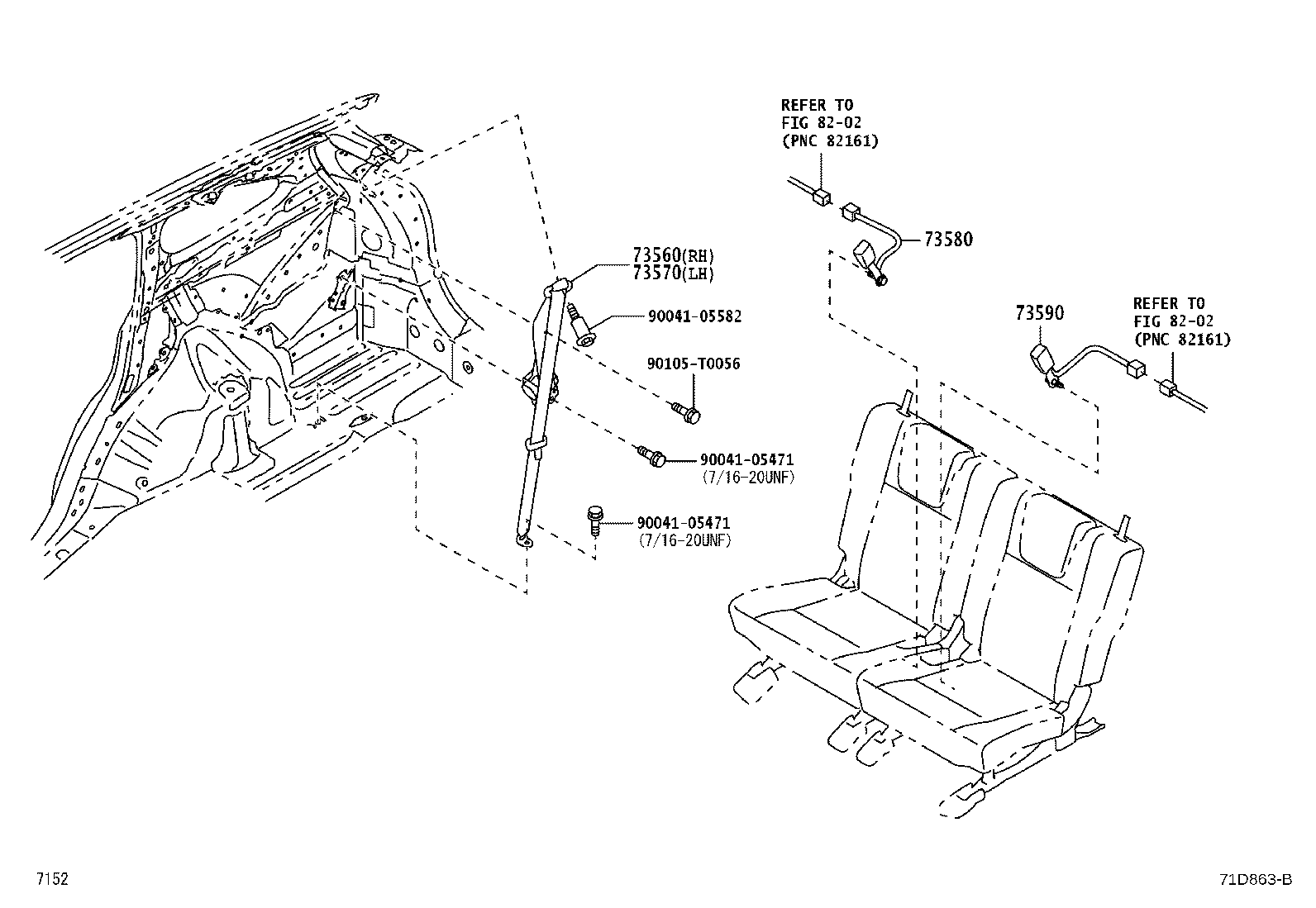 REFER TO
FIG 82-02
(PNC 82161)

73580

73560(RH)
73570(LH)

90041-05582

90105-T0056

90041-05471
(7/16-20UNF)

90041-05471
(7/16-20UNF)

73590

REFER TO
FIG 82-02
(PNC 82161)

7152

71D863-B