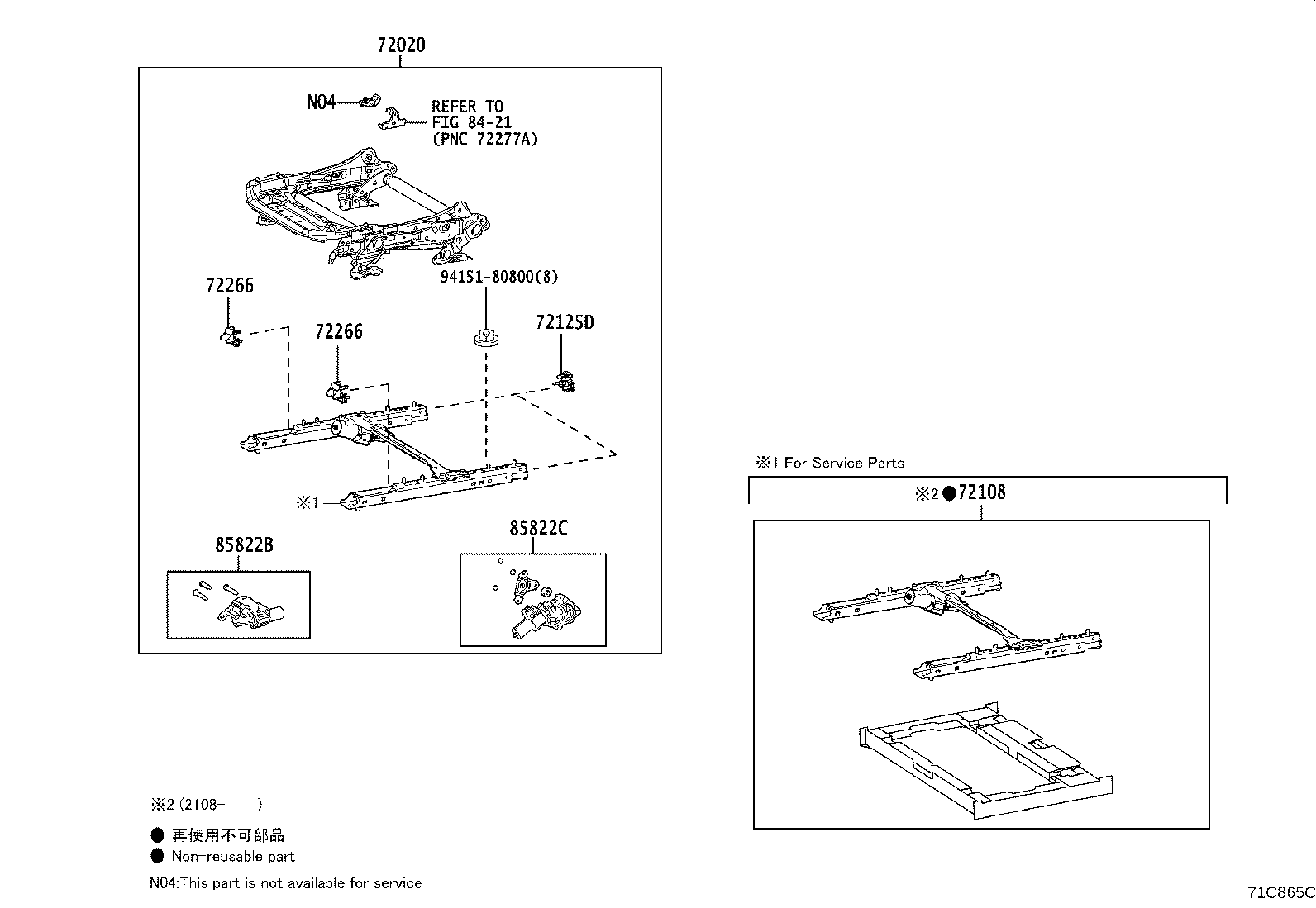 72020

N04

REFER TO FIG 84-21 (PNC 72277A)

72266

94151-80800(8)

72266

72125D

※1

85822B

85822C

※1 For Service Parts

※2 ●72108

※2 (2108-　　)

● 再使用不可部品

● Non-reusable part

N04:This part is not available for service

71C865C