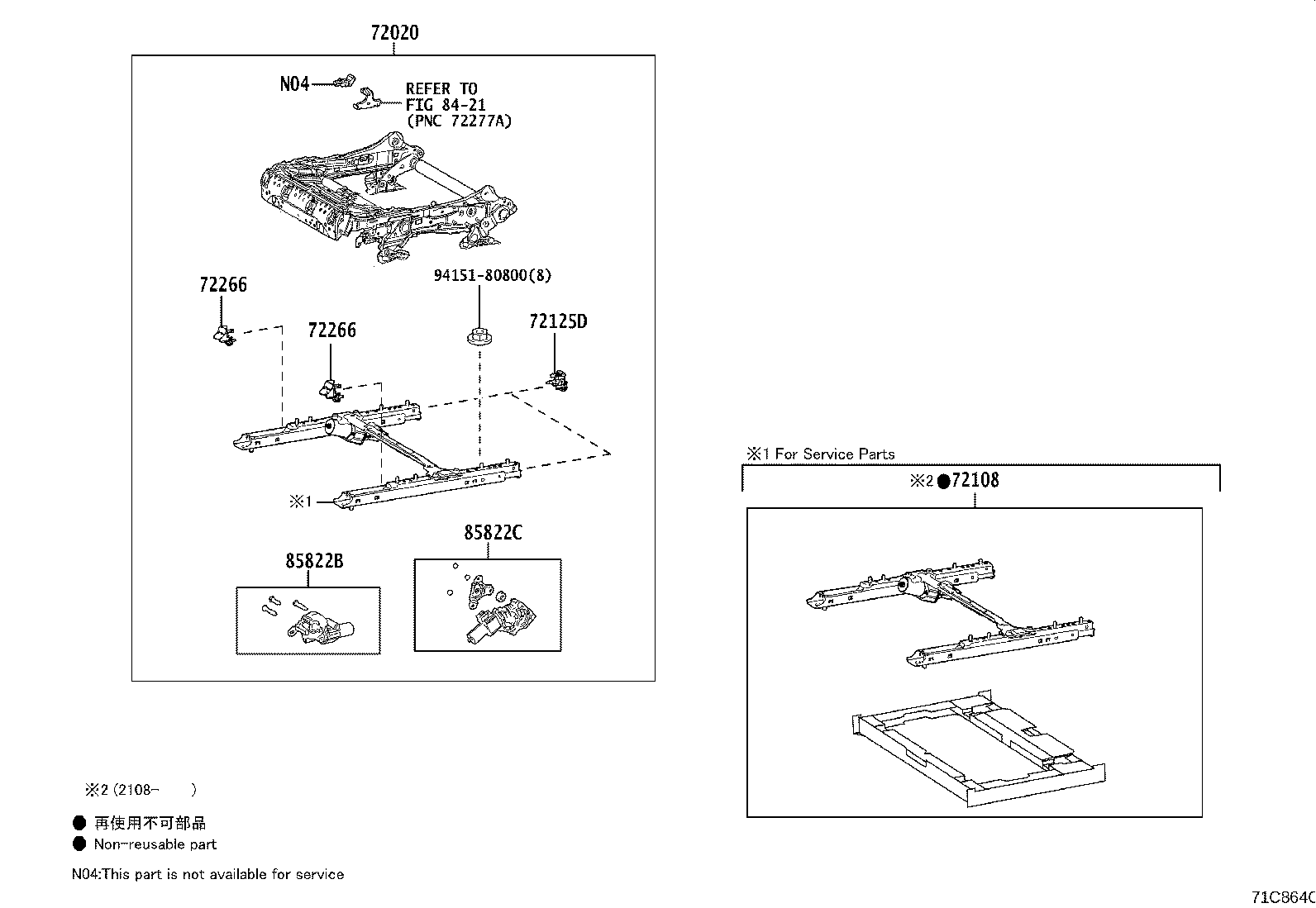 72020

N04

REFER TO
FIG 84-21
(PNC 72277A)

72266

94151-80800(8)

72266

72125D

※1

85822B

85822C

※1 For Service Parts

※2 ●72108

※2 (2108-　　)

● 再使用不可部品

● Non-reusable part

N04:This part is not available for service

71C864C