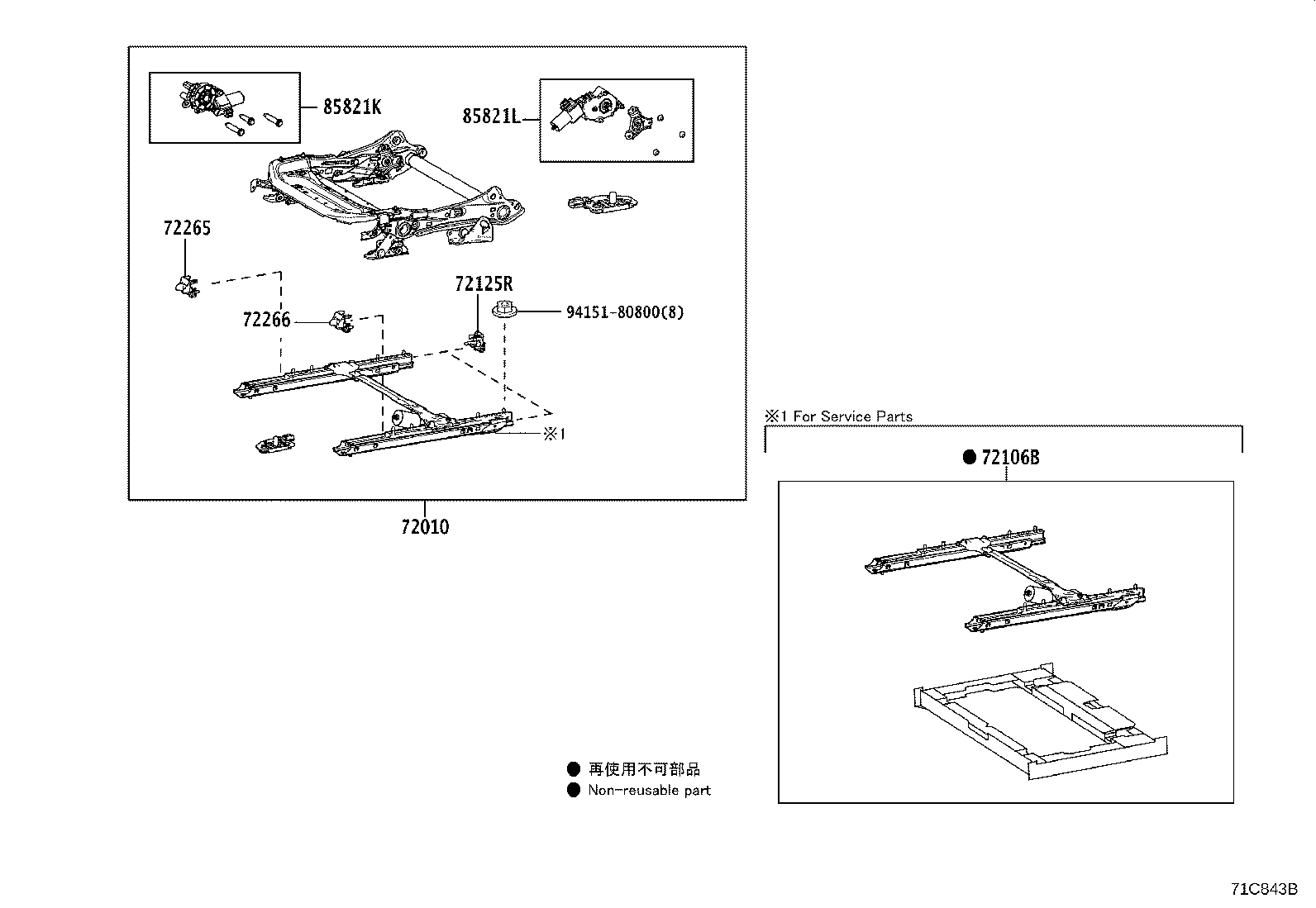 85821K

85821L

72265

72125R

94151-80800(8)

72266

※1

72010

※1 For Service Parts

● 72106B

● 再使用不可部品
● Non-reusable part

71C843B