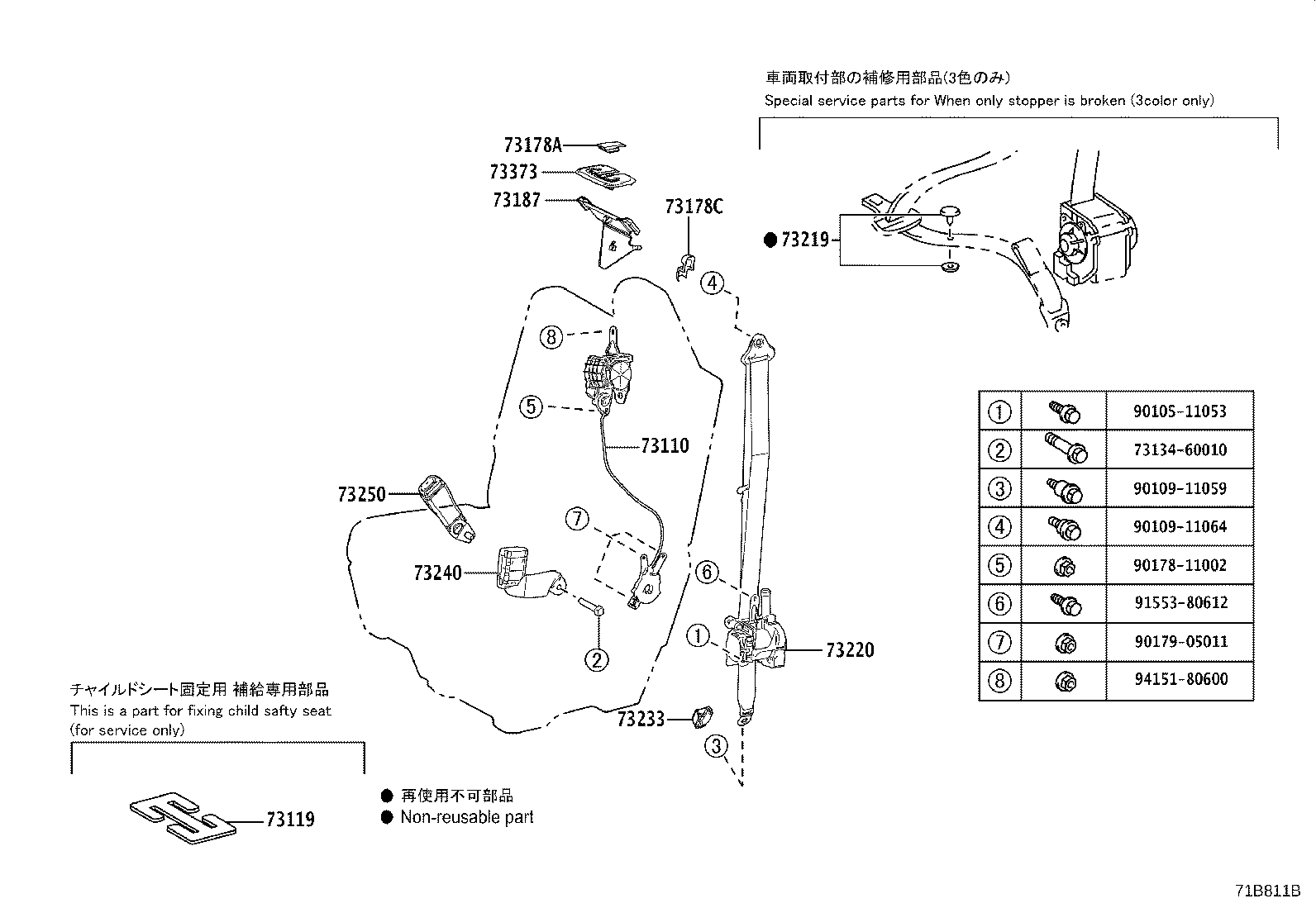 車両取付部の補修用部品(3色のみ)
Special service parts for When only stopper is broken (3color only)

73178A
73373
73187
73178C
● 73219
④
⑧
⑤
73110
73250
⑦
73240
⑥
①
73220
②
73233
③

| ① | | 90105-11053 |
|---|---|---|
| ② | | 73134-60010 |
| ③ | | 90109-11059 |
| ④ | | 90109-11064 |
| ⑤ | | 90178-11002 |
| ⑥ | | 91553-80612 |
| ⑦ | | 90179-05011 |
| ⑧ | | 94151-80600 |

チャイルドシート固定用 補給専用部品
This is a part for fixing child safty seat
(for service only)

73119

● 再使用不可部品
● Non-reusable part

71B811B