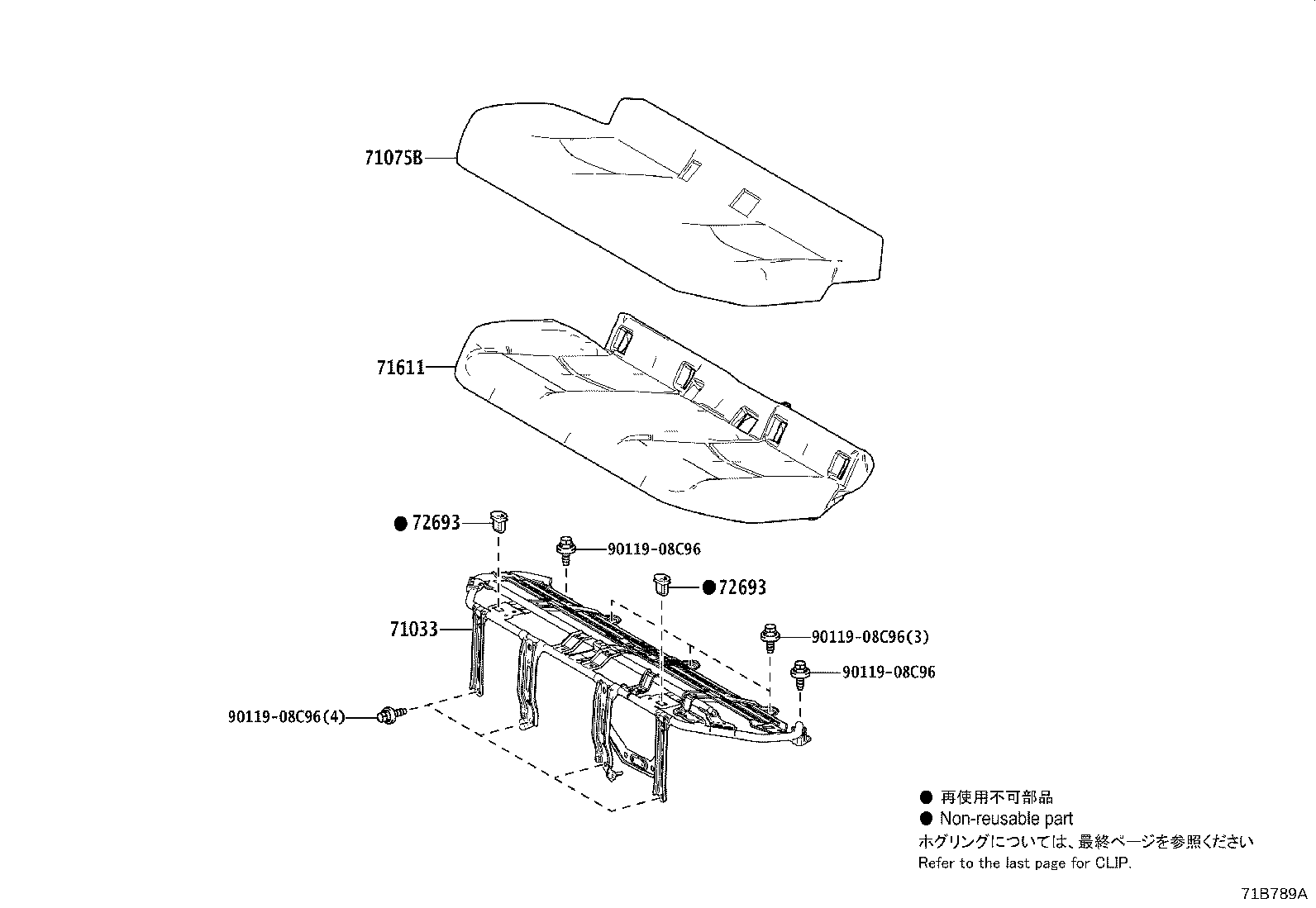 71075B

71611

● 72693

90119-08C96

● 72693

71033

90119-08C96(3)

90119-08C96

90119-08C96(4)

● 再使用不可部品
● Non-reusable part
ホグリングについては、最終ページを参照ください
Refer to the last page for CLIP.

71B789A