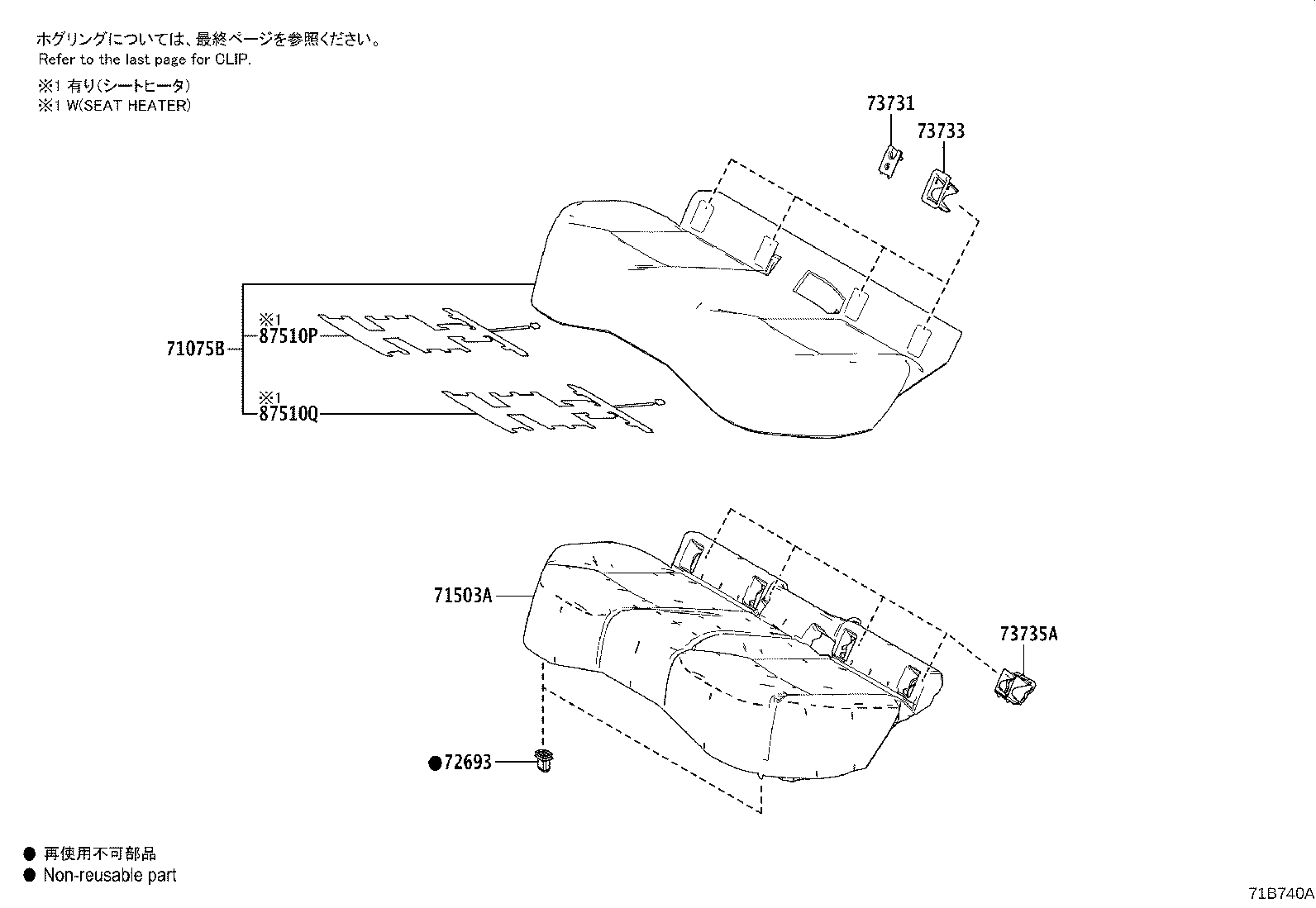 ホグリングについては、最終ページを参照ください。
Refer to the last page for CLIP.

※1 有り(シートヒータ)
※1 W(SEAT HEATER)

73731

73733

71075B

※1
87510P

※1
87510Q

71503A

73735A

●72693

● 再使用不可部品
● Non-reusable part

71B740A